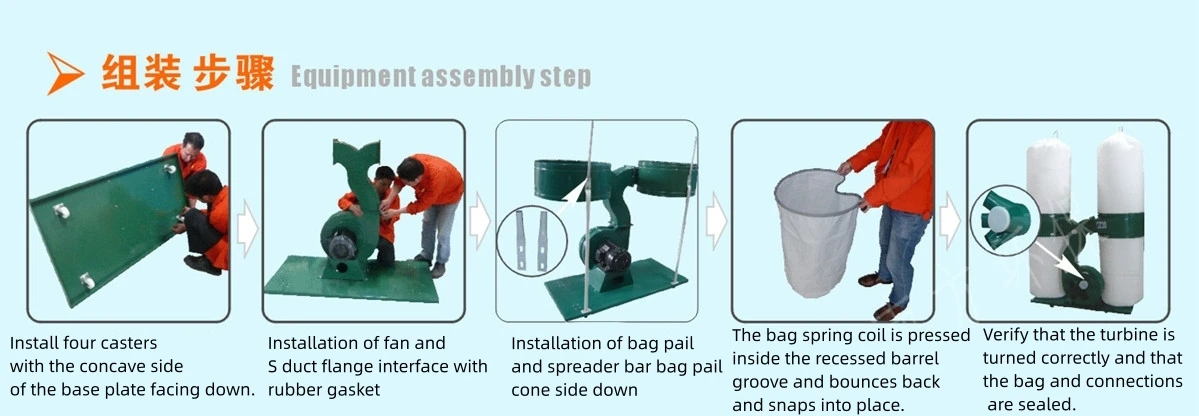 组装 步骤 Equipment assembly step

Install four casters with the concave side of the base plate facing down.

Installation of fan and S duct flange interface with rubber gasket

Installation of bag pail and spreader bar bag pail cone side down

The bag spring coil is pressed inside the recessed barrel groove and bounces back and snaps into place.

Verify that the turbine is turned correctly and that the bag and connections are sealed.