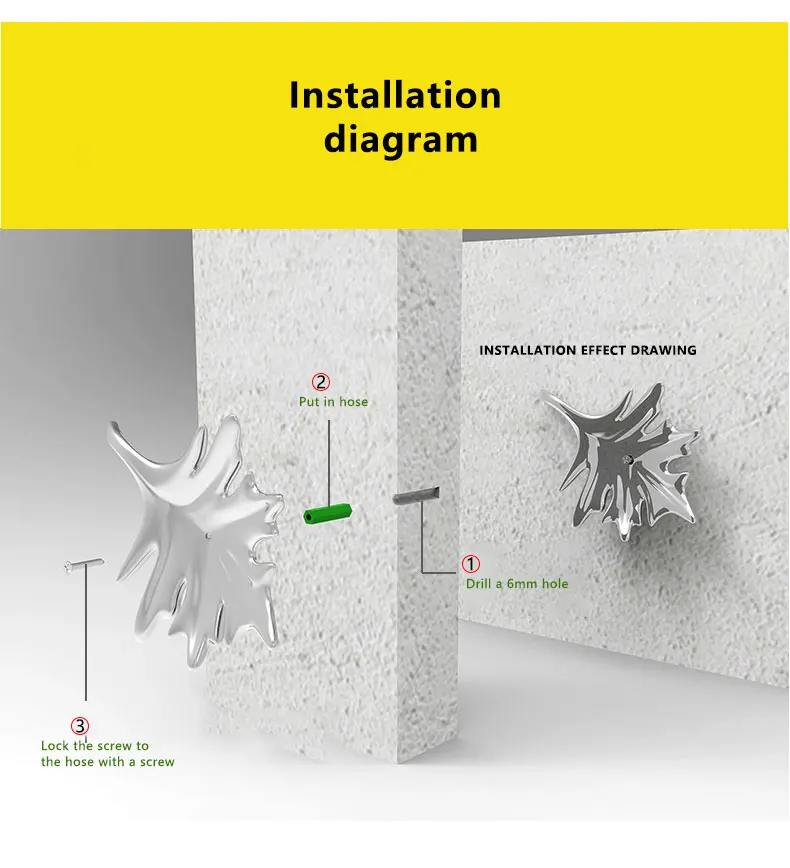 Installation diagram

INSTALLATION EFFECT DRAWING

②
Put in hose

①
Drill a 6mm hole

③
Lock the screw to the hose with a screw