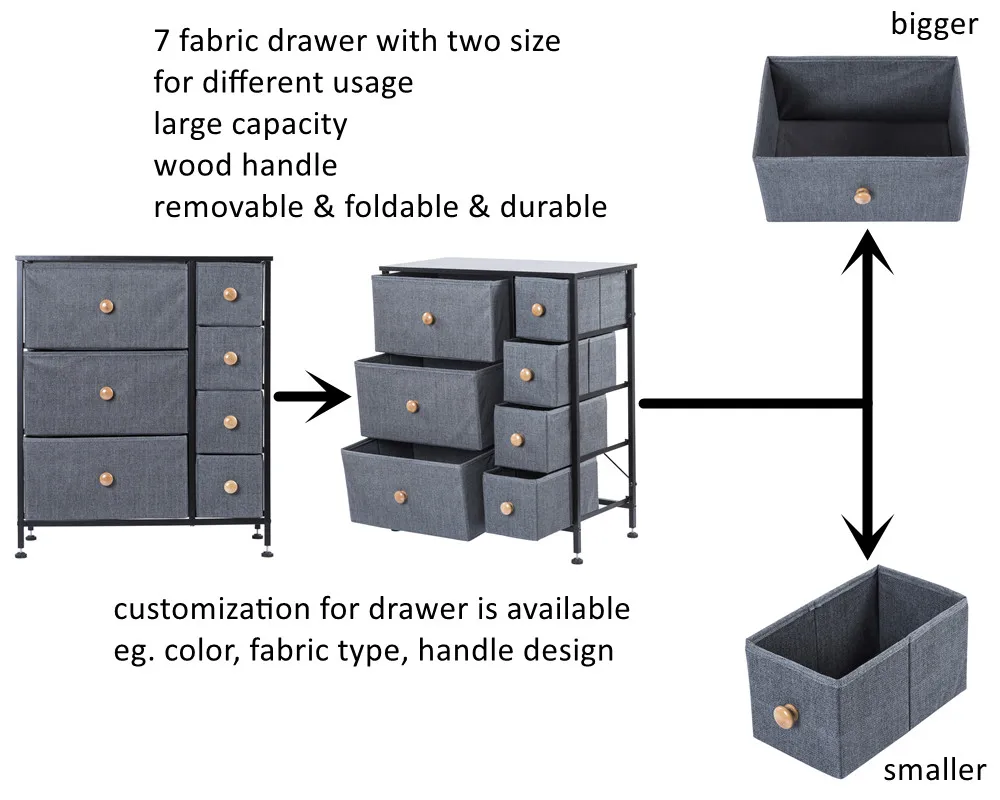 7 fabric drawer with two size
for different usage
large capacity
wood handle
removable & foldable & durable

bigger

customization for drawer is available
eg. color, fabric type, handle design

smaller