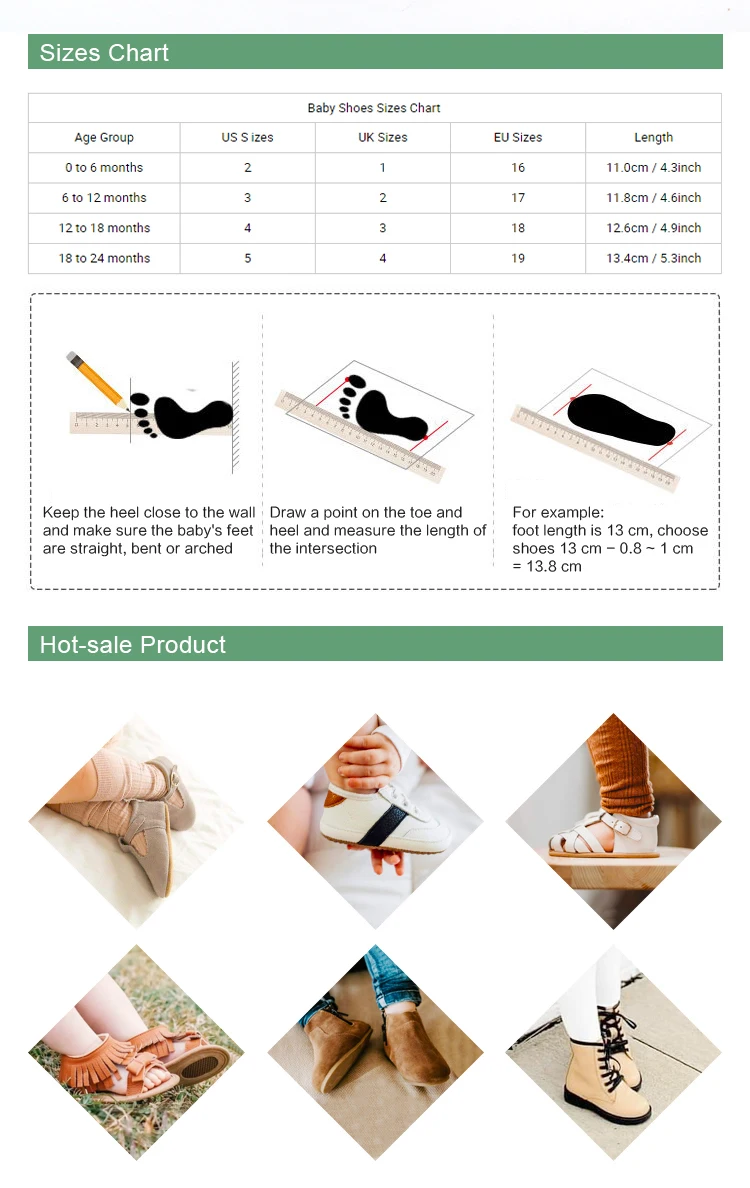 Sizes Chart

Baby Shoes Sizes Chart

| Age Group | US S izes | UK Sizes | EU Sizes | Length |
|---|---|---|---|---|
| 0 to 6 months | 2 | 1 | 16 | 11.0cm / 4.3inch |
| 6 to 12 months | 3 | 2 | 17 | 11.8cm / 4.6inch |
| 12 to 18 months | 4 | 3 | 18 | 12.6cm / 4.9inch |
| 18 to 24 months | 5 | 4 | 19 | 13.4cm / 5.3inch |

Keep the heel close to the wall and make sure the baby's feet are straight, bent or arched

Draw a point on the toe and heel and measure the length of the intersection

For example: foot length is 13 cm, choose shoes 13 cm − 0.8 ~ 1 cm = 13.8 cm

Hot-sale Product