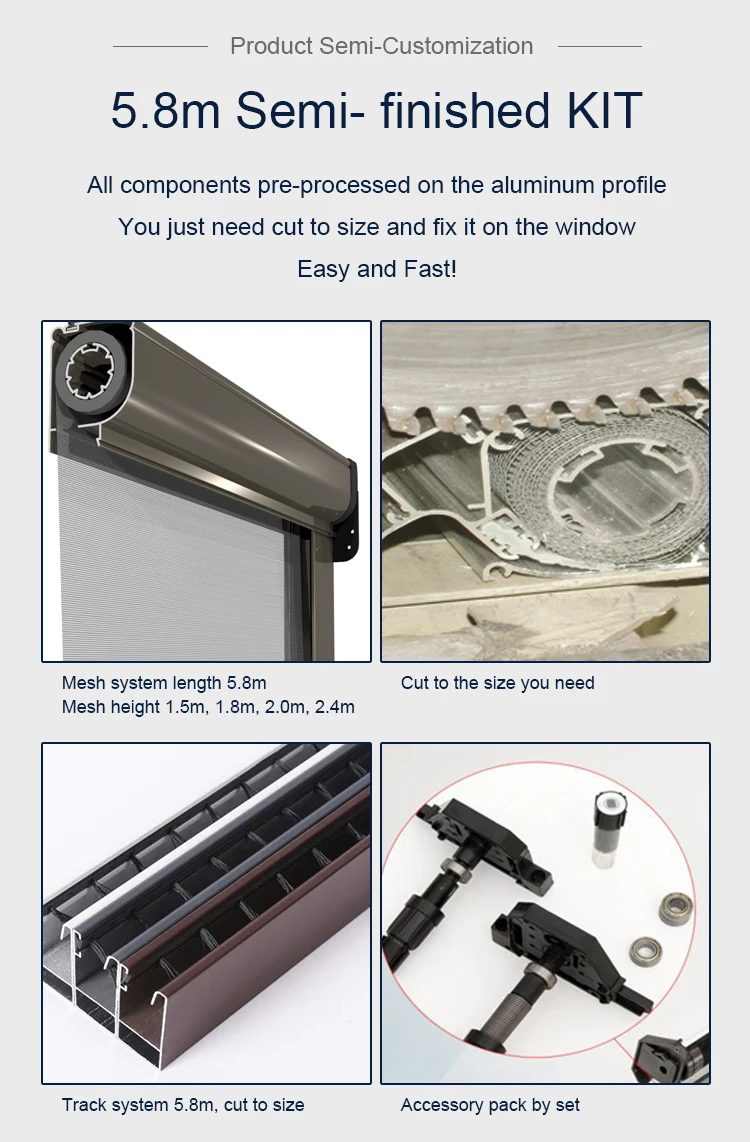 Product Semi-Customization

5.8m Semi- finished KIT

All components pre-processed on the aluminum profile
You just need cut to size and fix it on the window
Easy and Fast!

Mesh system length 5.8m
Mesh height 1.5m, 1.8m, 2.0m, 2.4m

Cut to the size you need

Track system 5.8m, cut to size

Accessory pack by set