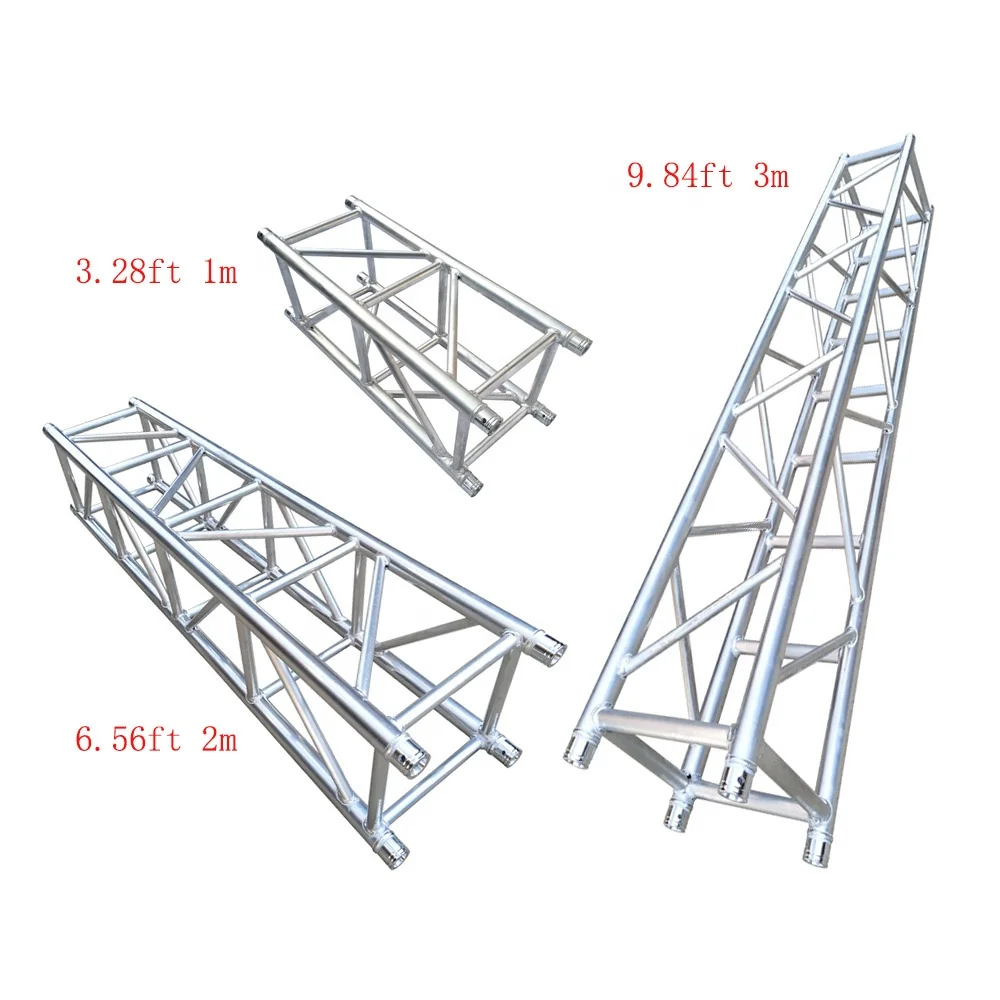 9.84ft 3m

3.28ft 1m

6.56ft 2m