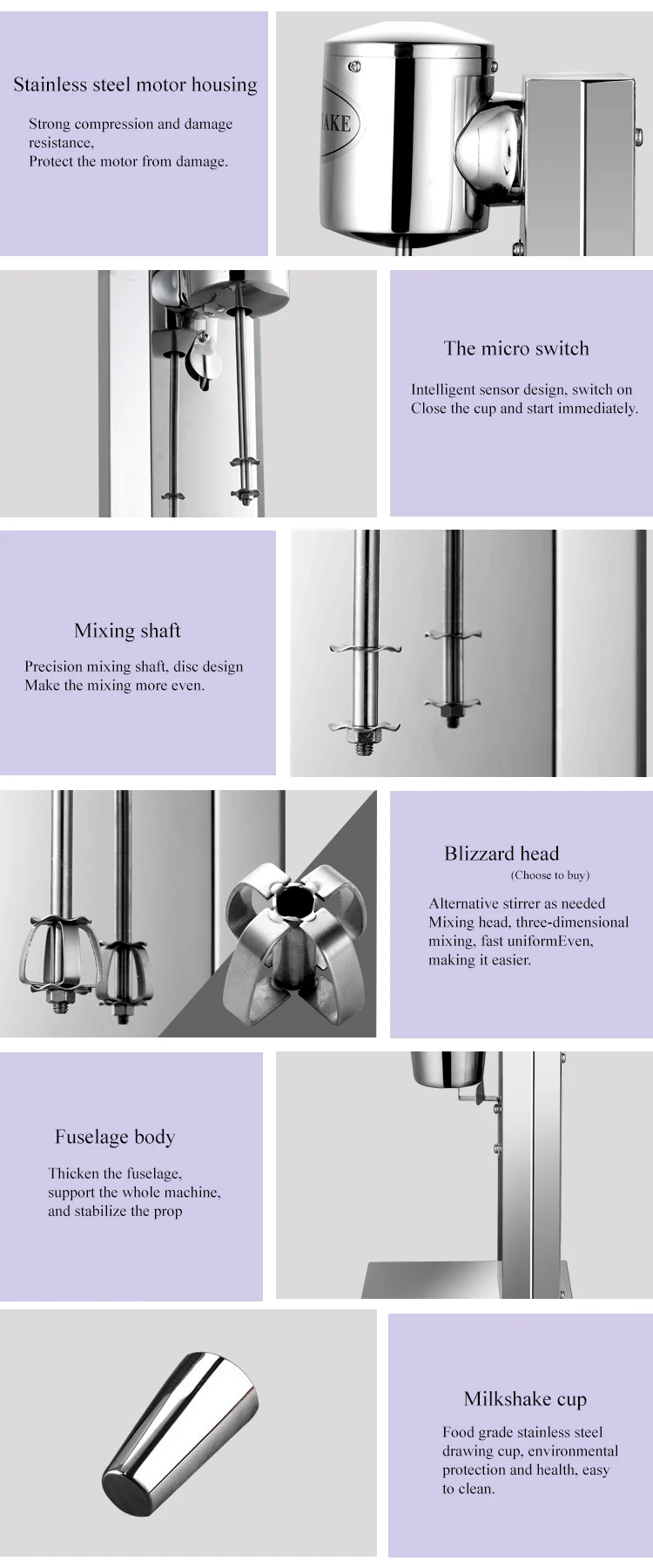 Stainless steel motor housing

Strong compression and damage resistance,
Protect the motor from damage.

AKE

The micro switch

Intelligent sensor design, switch on
Close the cup and start immediately.

Mixing shaft

Precision mixing shaft, disc design
Make the mixing more even.

Blizzard head
(Choose to buy)

Alternative stirrer as needed
Mixing head, three-dimensional mixing, fast uniformEven, making it easier.

Fuselage body

Thicken the fuselage,
support the whole machine,
and stabilize the prop

Milkshake cup

Food grade stainless steel drawing cup, environmental protection and health, easy to clean.