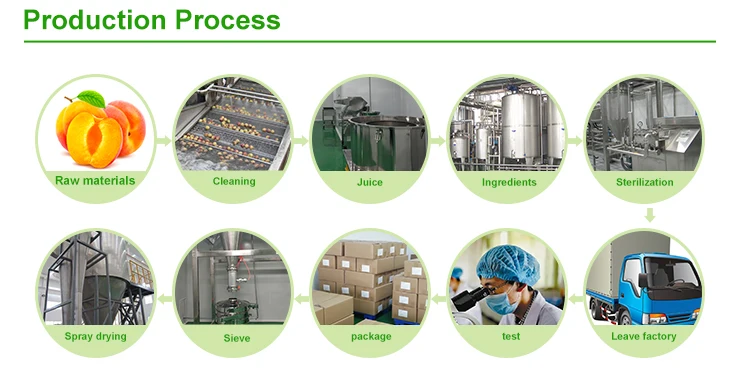 Production Process

Raw materials

Cleaning

Juice

Ingredients

Sterilization

Leave factory

test

package

Sieve

Spray drying