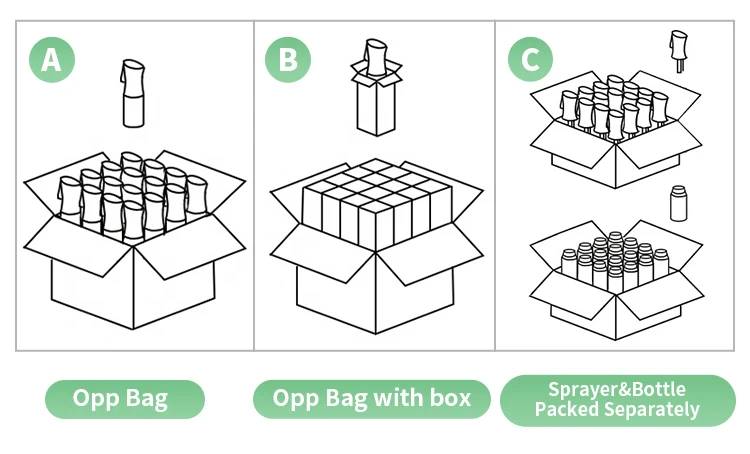 A

B

C

Opp Bag

Opp Bag with box

Sprayer&Bottle Packed Separately