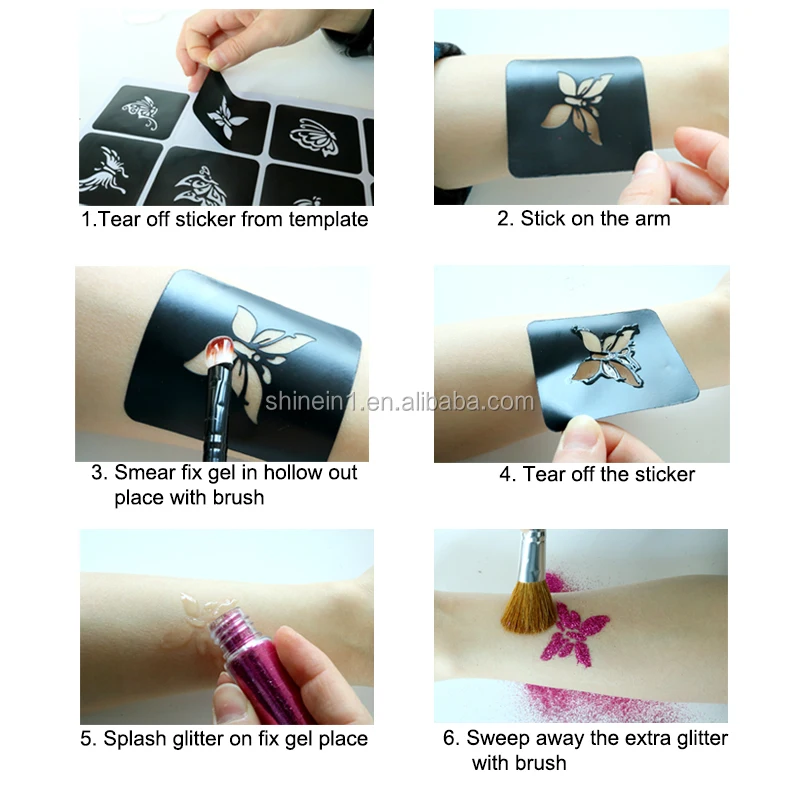 1.Tear off sticker from template

2. Stick on the arm

shinein1.en.alibaba.com

3. Smear fix gel in hollow out place with brush

4. Tear off the sticker

5. Splash glitter on fix gel place

6. Sweep away the extra glitter with brush