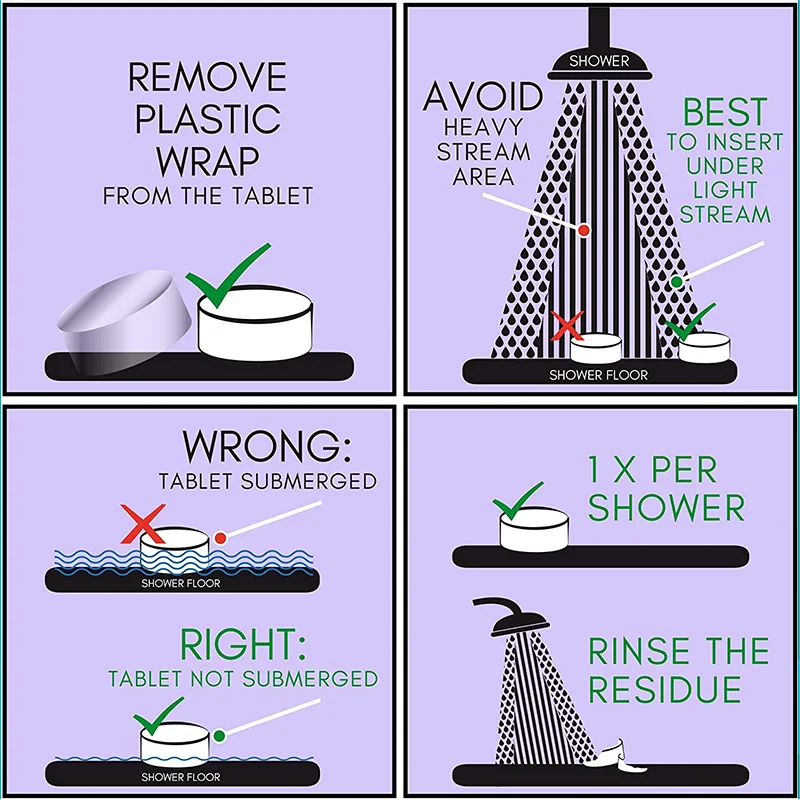 REMOVE PLASTIC WRAP
FROM THE TABLET

SHOWER

AVOID
HEAVY STREAM AREA

BEST
TO INSERT UNDER LIGHT STREAM

SHOWER FLOOR

WRONG:
TABLET SUBMERGED

SHOWER FLOOR

RIGHT:
TABLET NOT SUBMERGED

SHOWER FLOOR

1 X PER SHOWER

RINSE THE RESIDUE