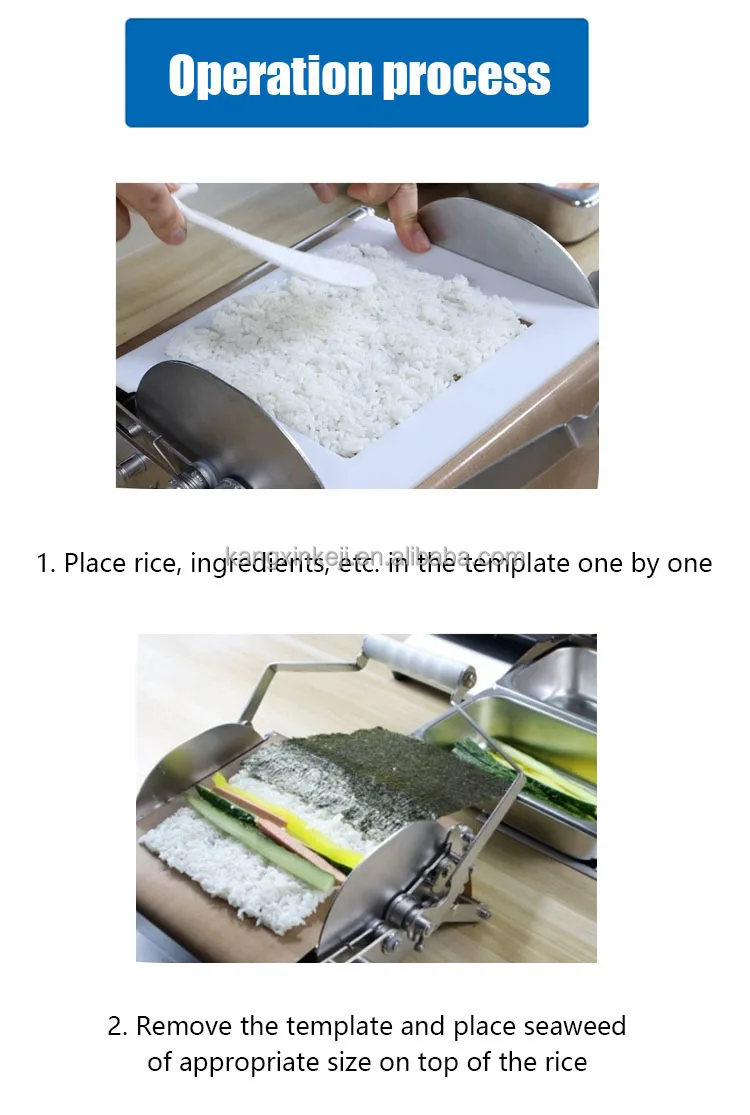 Operation process

1. Place rice, ingredients, etc. in the template one by one

kangxinkeji.en.alibaba.com

2. Remove the template and place seaweed of appropriate size on top of the rice