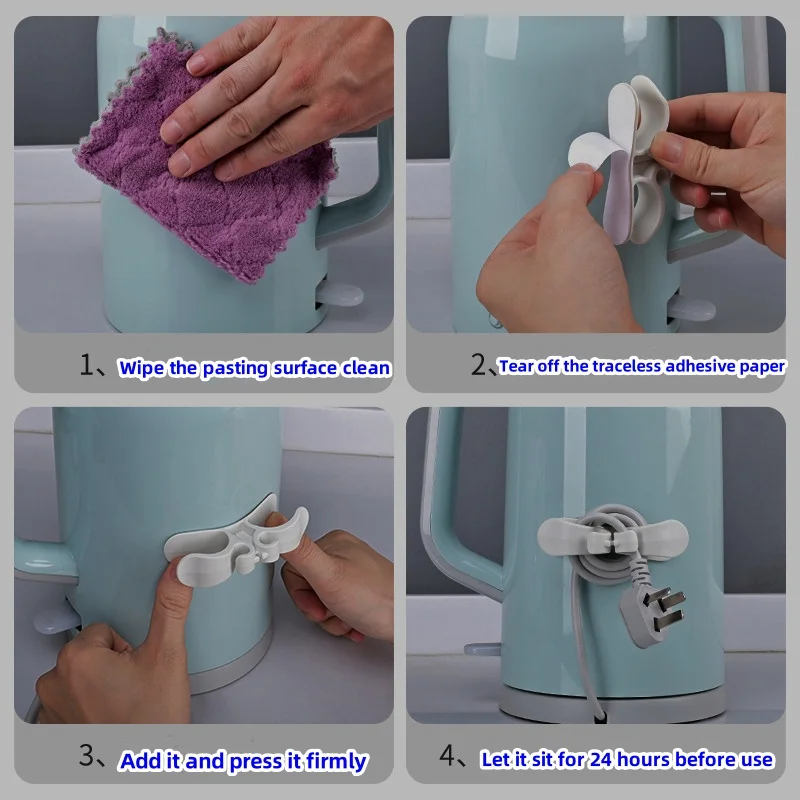 1、Wipe the pasting surface clean

2、Tear off the traceless adhesive paper

3、Add it and press it firmly

4、Let it sit for 24 hours before use