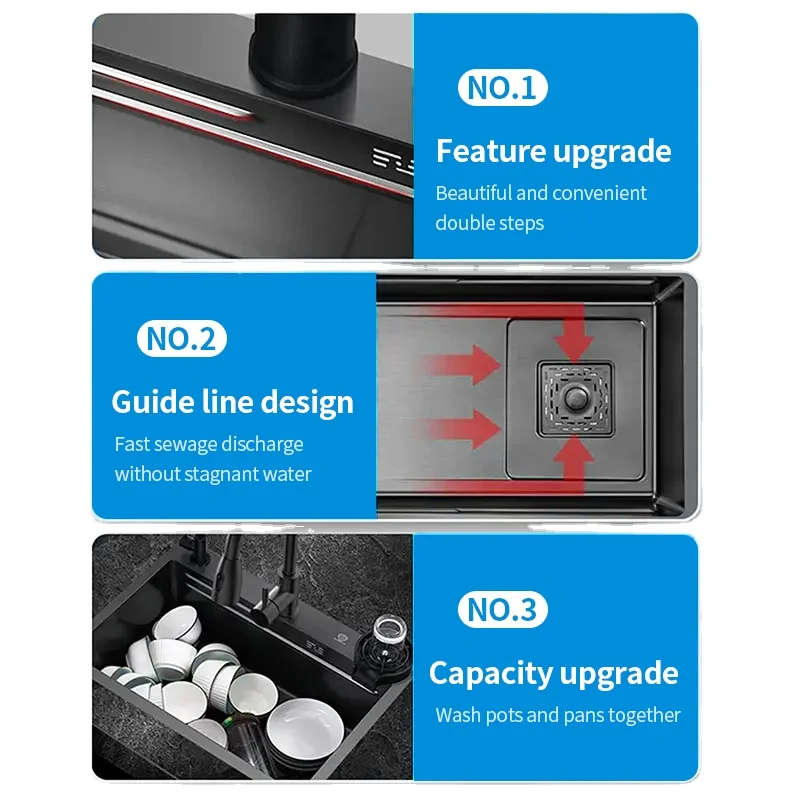 NO.1

Feature upgrade

Beautiful and convenient double steps

NO.2

Guide line design

Fast sewage discharge without stagnant water

NO.3

Capacity upgrade

Wash pots and pans together