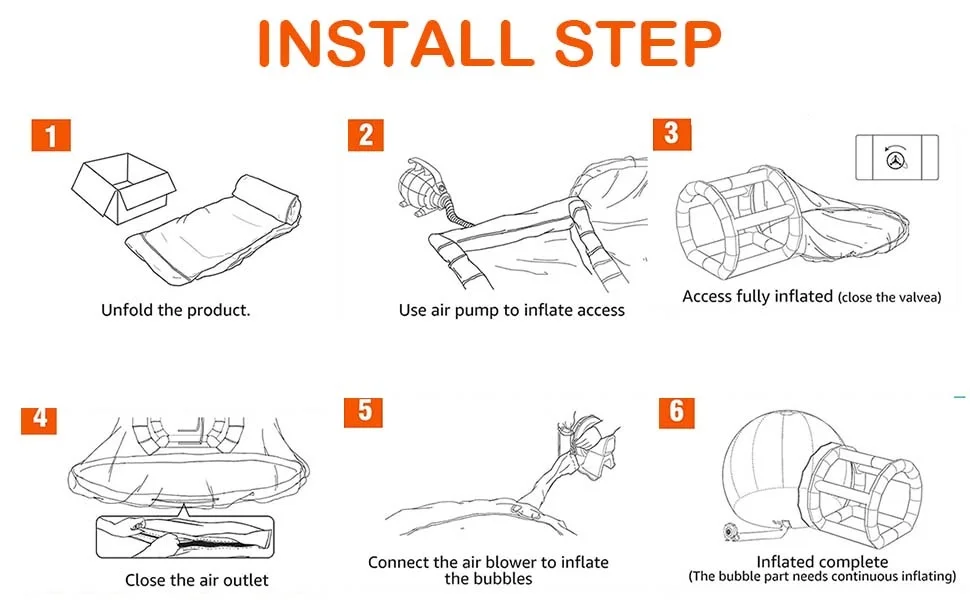 INSTALL STEP

1

Unfold the product.

2

Use air pump to inflate access

3

Access fully inflated (close the valvea)

4

Close the air outlet

5

Connect the air blower to inflate the bubbles

6

Inflated complete
(The bubble part needs continuous inflating)