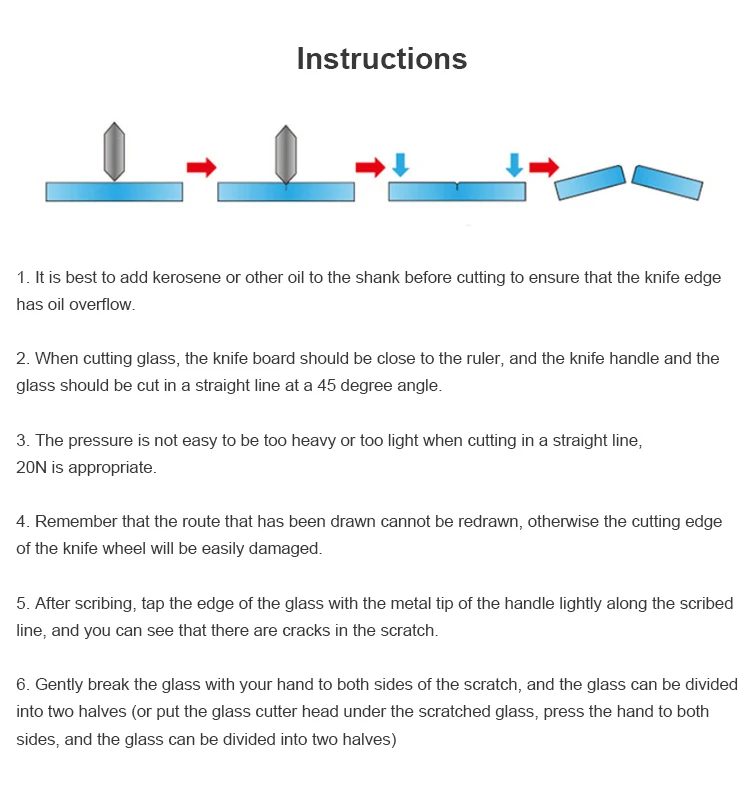 Instructions

1. It is best to add kerosene or other oil to the shank before cutting to ensure that the knife edge has oil overflow.

2. When cutting glass, the knife board should be close to the ruler, and the knife handle and the glass should be cut in a straight line at a 45 degree angle.

3. The pressure is not easy to be too heavy or too light when cutting in a straight line, 20N is appropriate.

4. Remember that the route that has been drawn cannot be redrawn, otherwise the cutting edge of the knife wheel will be easily damaged.

5. After scribing, tap the edge of the glass with the metal tip of the handle lightly along the scribed line, and you can see that there are cracks in the scratch.

6. Gently break the glass with your hand to both sides of the scratch, and the glass can be divided into two halves (or put the glass cutter head under the scratched glass, press the hand to both sides, and the glass can be divided into two halves)