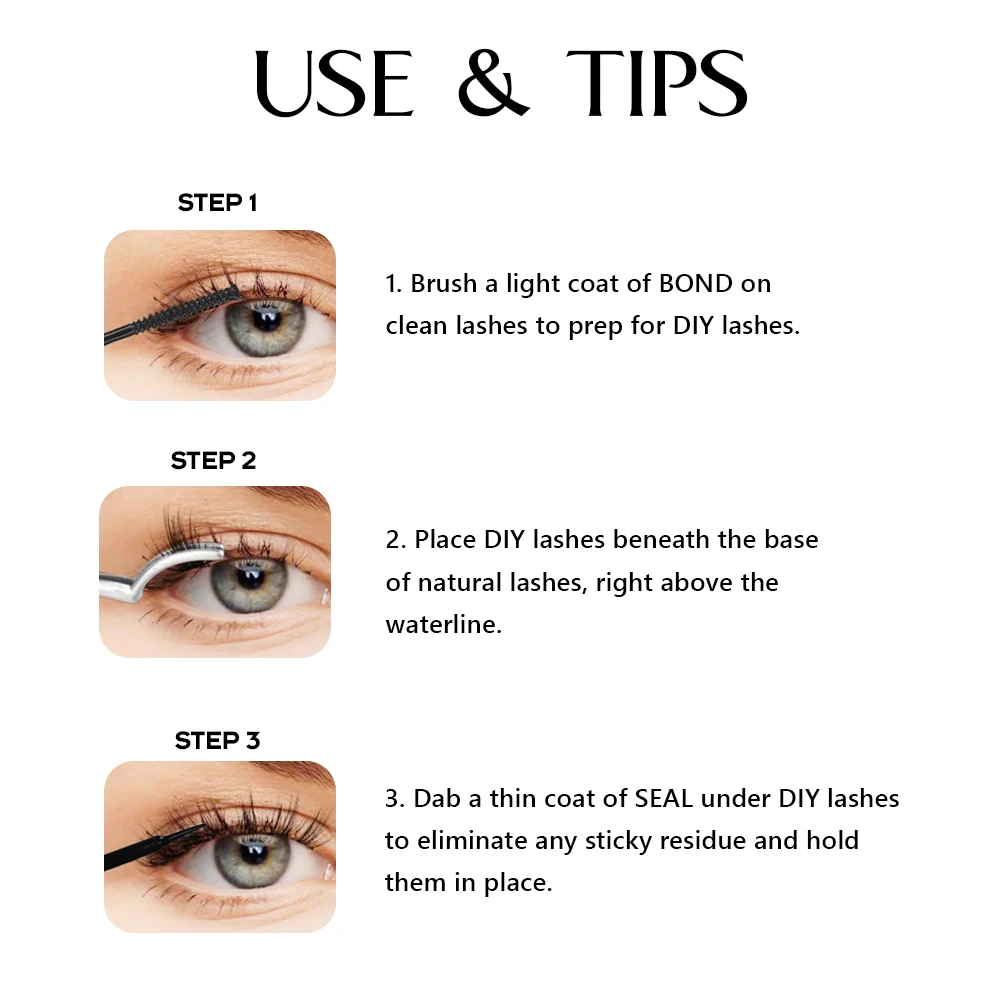 USE & TIPS

STEP 1

1. Brush a light coat of BOND on clean lashes to prep for DIY lashes.

STEP 2

2. Place DIY lashes beneath the base of natural lashes, right above the waterline.

STEP 3

3. Dab a thin coat of SEAL under DIY lashes to eliminate any sticky residue and hold them in place.