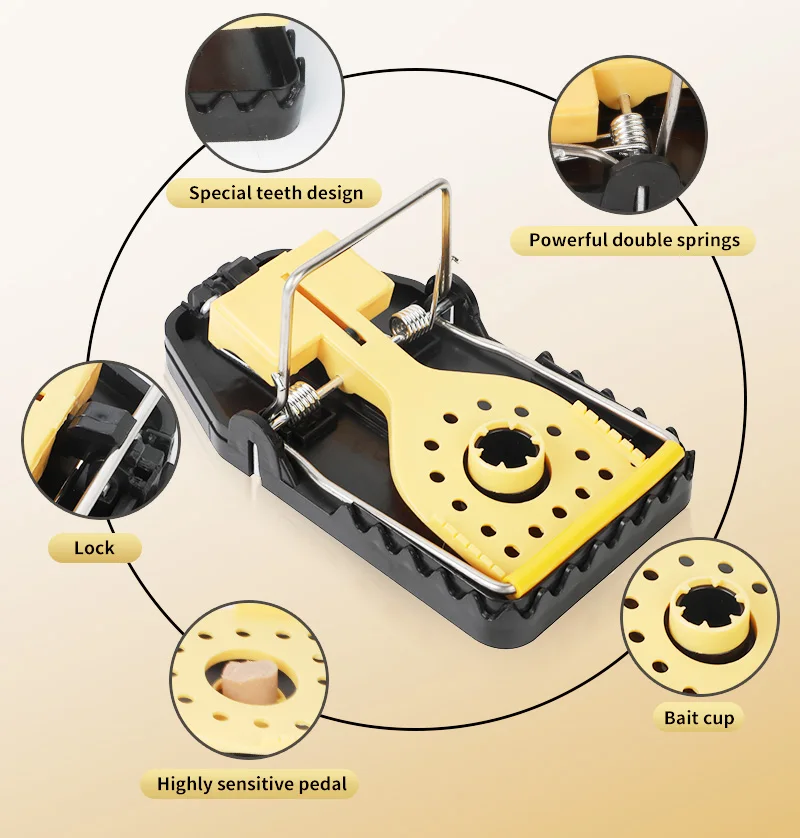 Special teeth design

Powerful double springs

Lock

Bait cup

Highly sensitive pedal