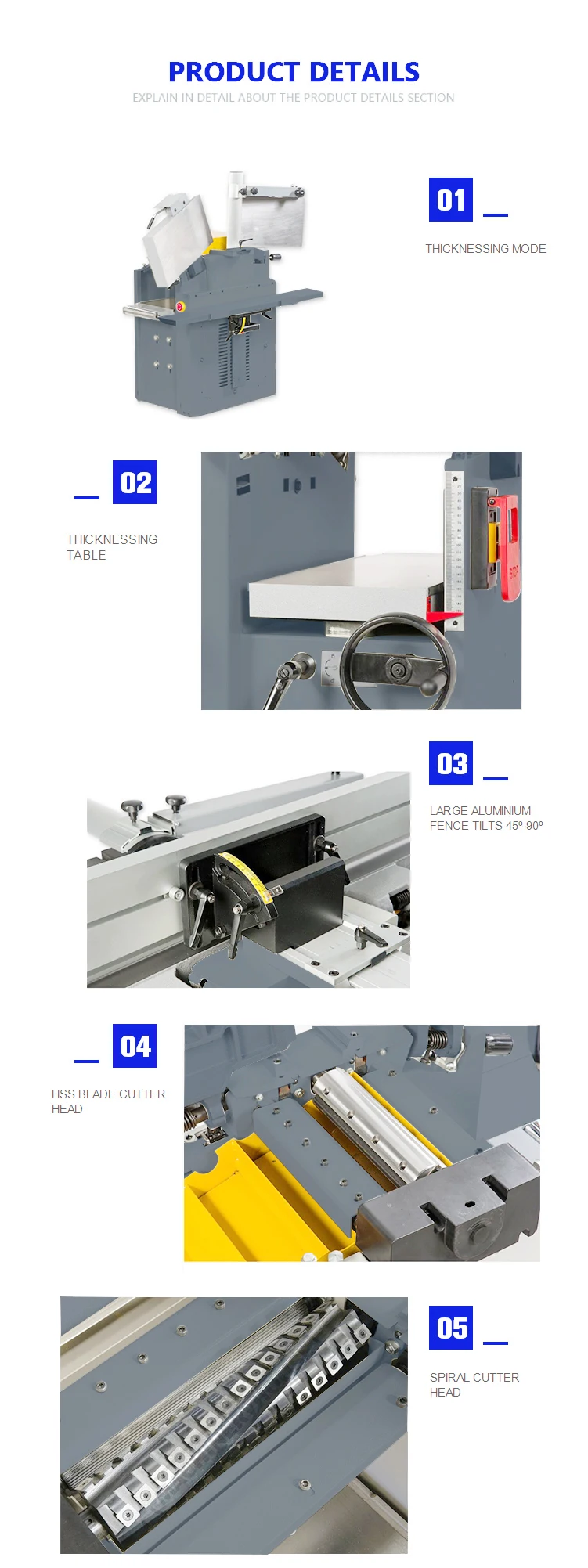 PRODUCT DETAILS
EXPLAIN IN DETAIL ABOUT THE PRODUCT DETAILS SECTION

01

THICKNESSING MODE

02

THICKNESSING TABLE

STOP

03

LARGE ALUMINIUM FENCE TILTS 45º-90º

04

HSS BLADE CUTTER HEAD

05

SPIRAL CUTTER HEAD