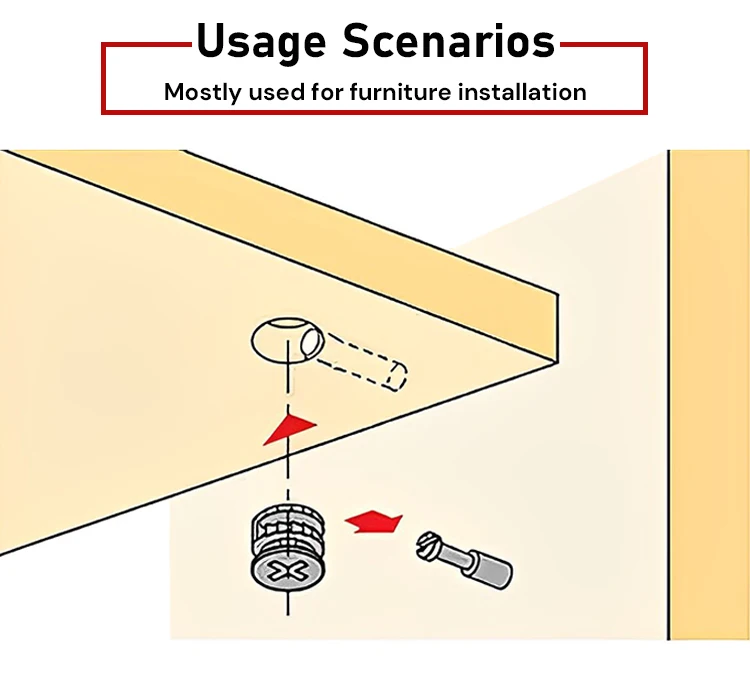 Usage Scenarios

Mostly used for furniture installation