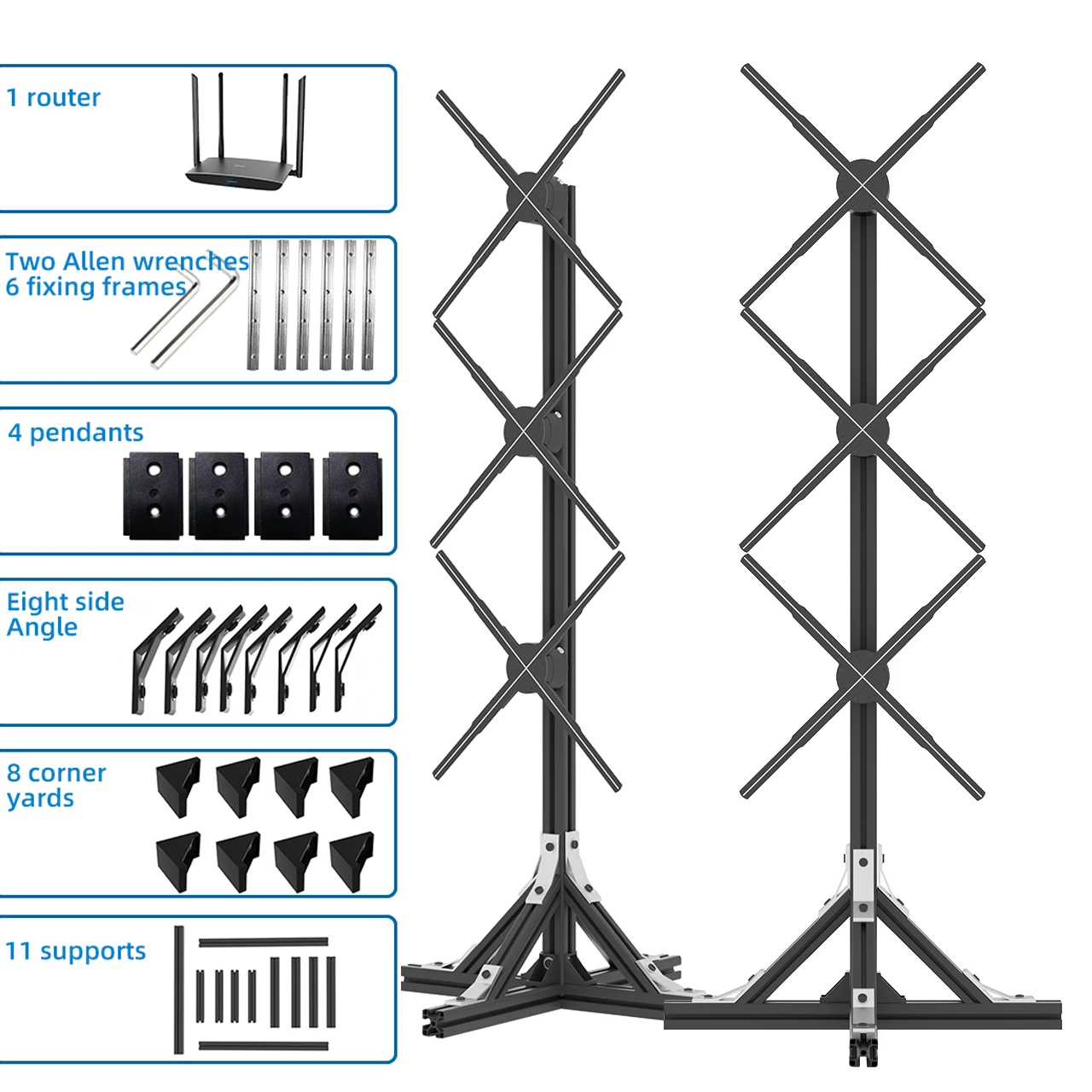 1 router

Two Allen wrenches
6 fixing frames

4 pendants

Eight side
Angle

8 corner
yards

11 supports