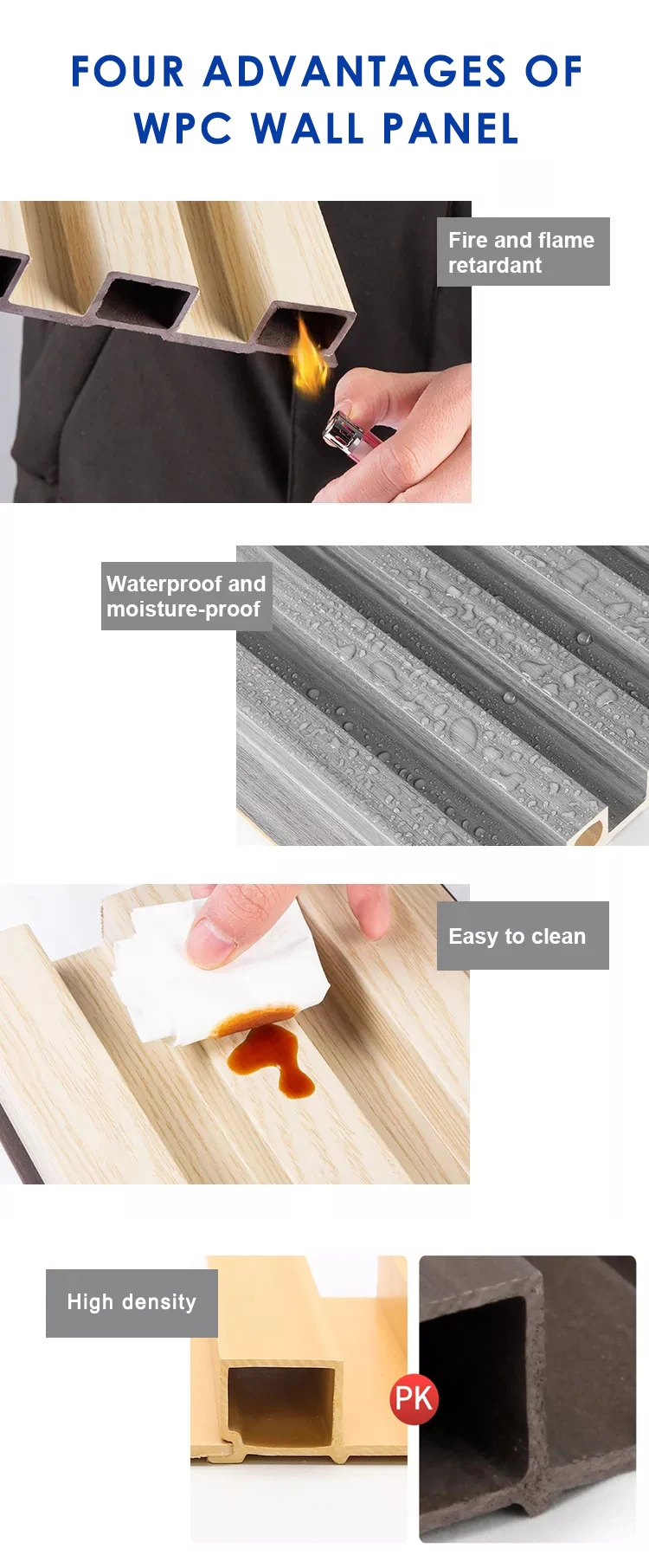 FOUR ADVANTAGES OF WPC WALL PANEL

Fire and flame retardant

Waterproof and moisture-proof

Easy to clean

High density

PK