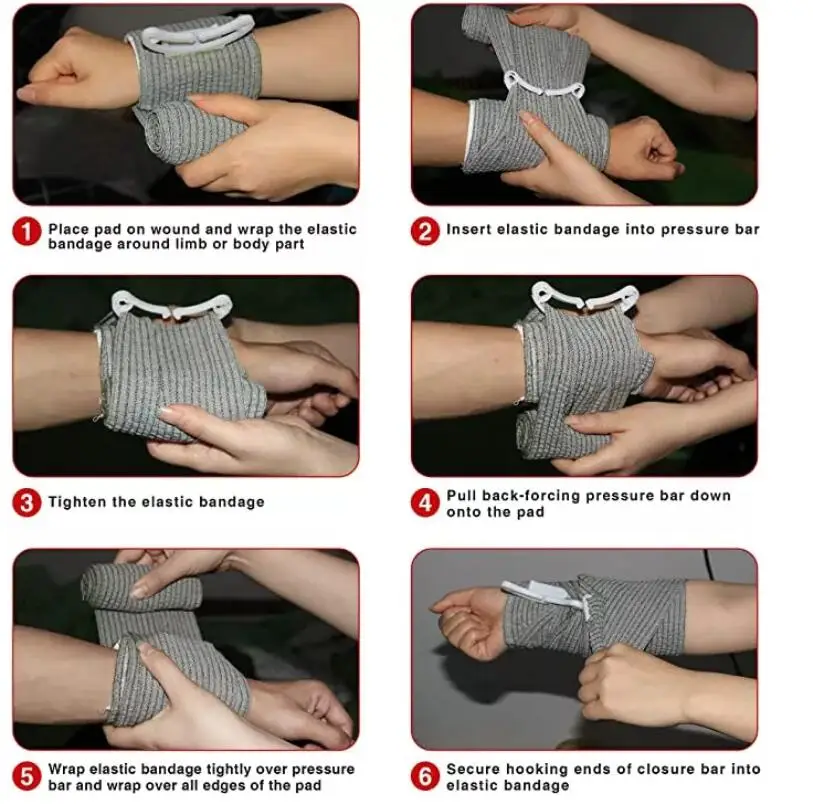 1 Place pad on wound and wrap the elastic bandage around limb or body part

2 Insert elastic bandage into pressure bar

3 Tighten the elastic bandage

4 Pull back-forcing pressure bar down onto the pad

5 Wrap elastic bandage tightly over pressure bar and wrap over all edges of the pad

6 Secure hooking ends of closure bar into elastic bandage