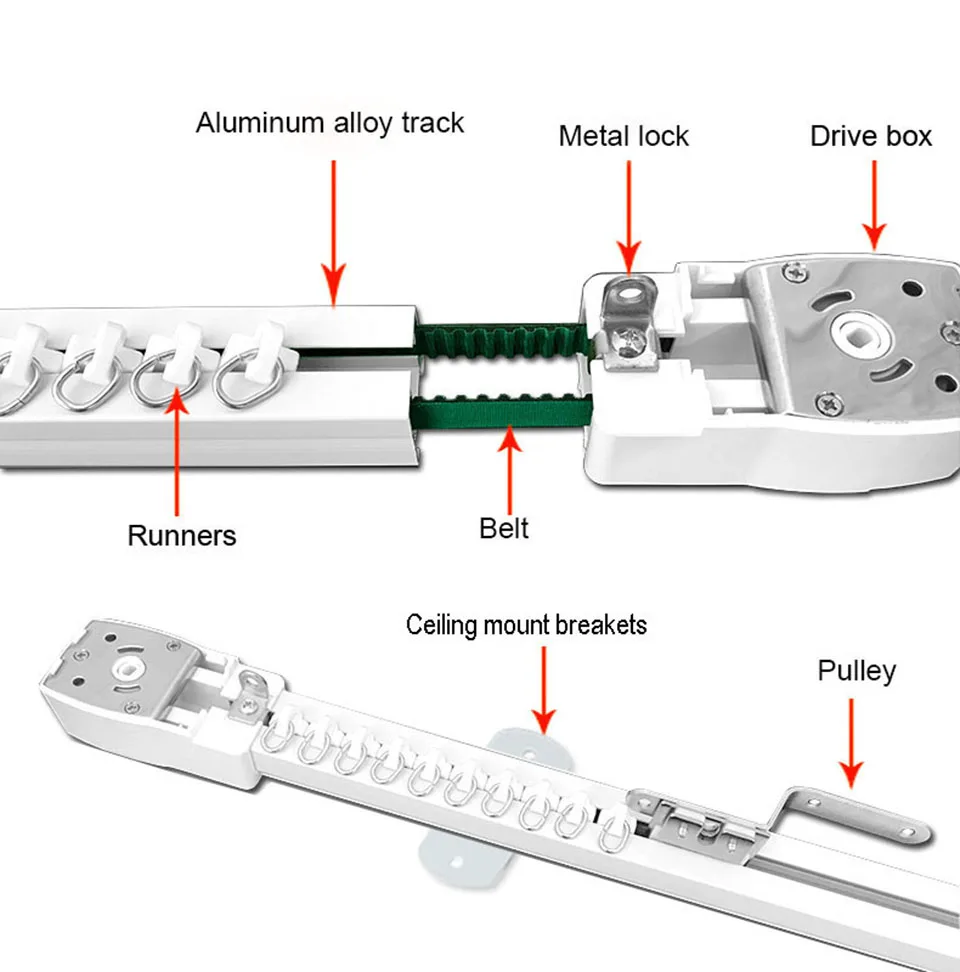 Aluminum alloy track

Metal lock

Drive box

Runners

Belt

Ceiling mount breakets

Pulley