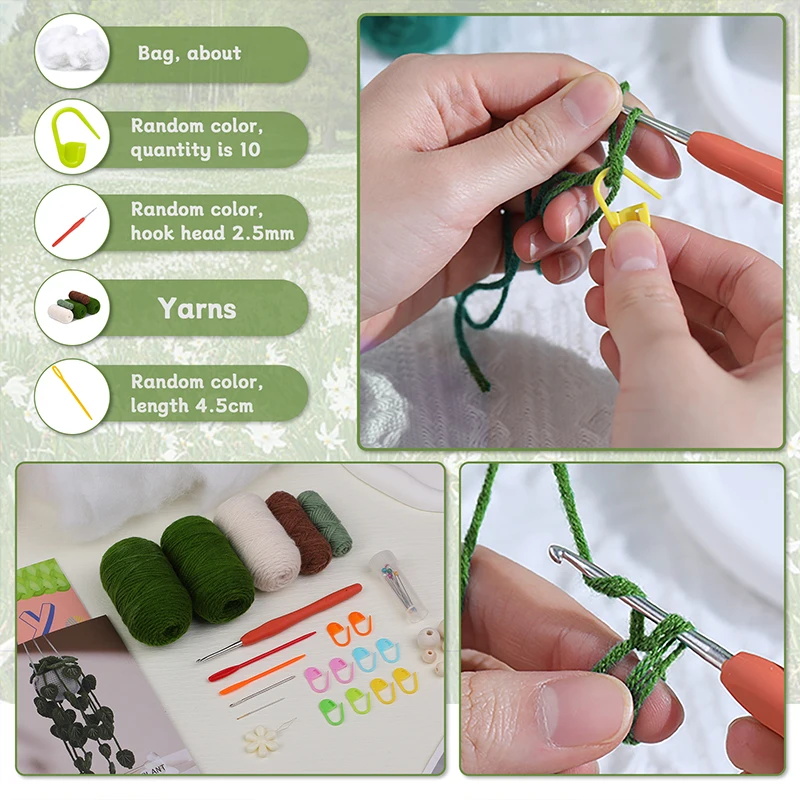 Bag, about

Random color, quantity is 10

Random color, hook head 2.5mm

Yarns

Random color, length 4.5cm

PLANT