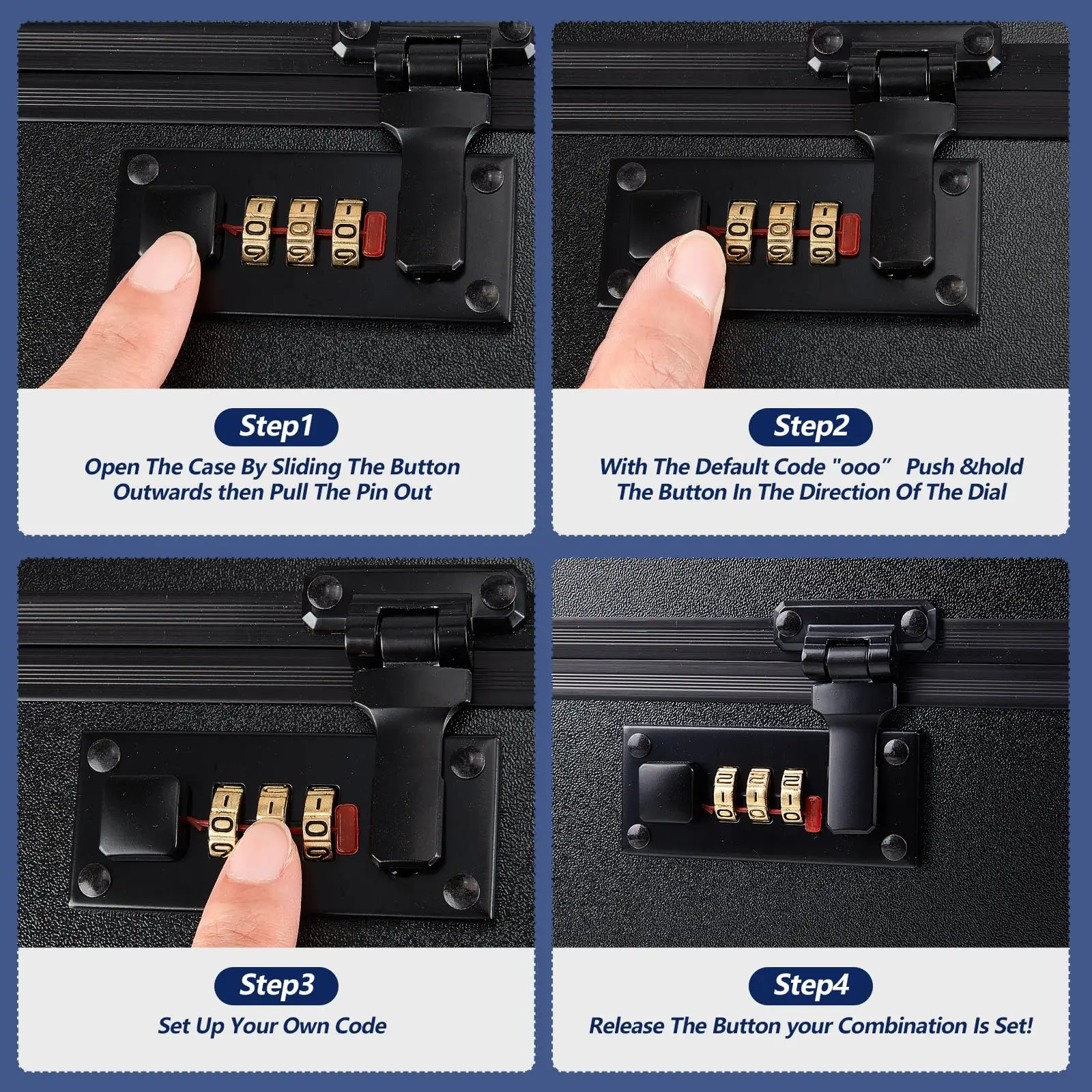 Step1

Open The Case By Sliding The Button Outwards then Pull The Pin Out

Step2

With The Default Code "ooo" Push &hold The Button In The Direction Of The Dial

Step3

Set Up Your Own Code

Step4

Release The Button your Combination Is Set!