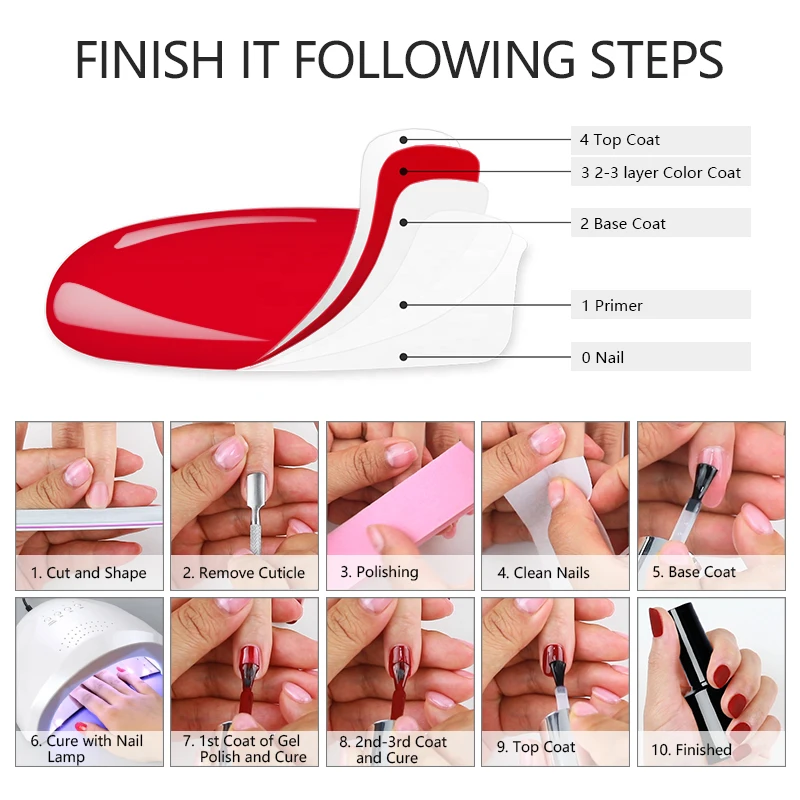 FINISH IT FOLLOWING STEPS

4 Top Coat
3 2-3 layer Color Coat
2 Base Coat
1 Primer
0 Nail

1. Cut and Shape
2. Remove Cuticle
3. Polishing
4. Clean Nails
5. Base Coat
6. Cure with Nail Lamp
7. 1st Coat of Gel Polish and Cure
8. 2nd-3rd Coat and Cure
9. Top Coat
10. Finished