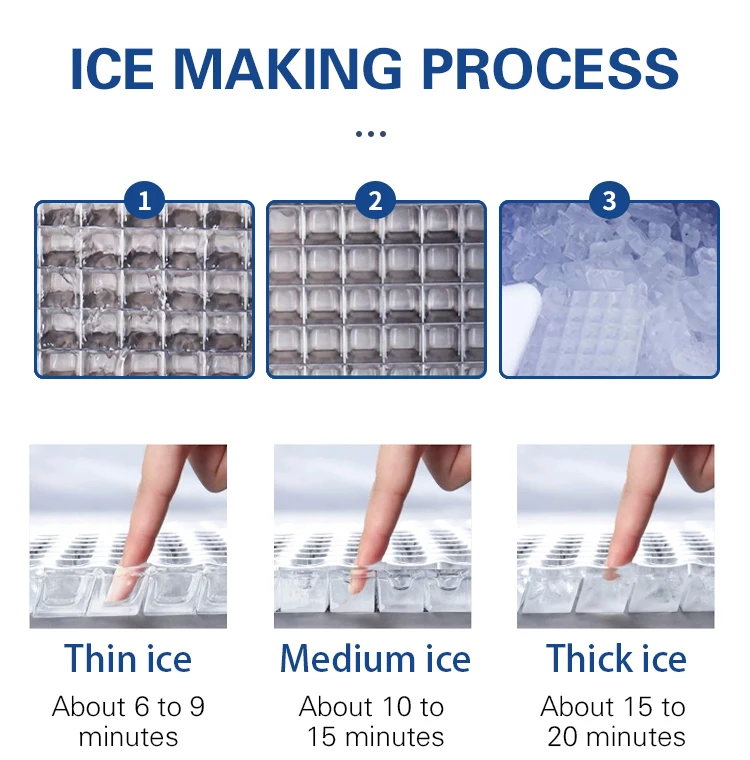 ICE MAKING PROCESS

...

1

2

3

Thin ice

About 6 to 9 minutes

Medium ice

About 10 to 15 minutes

Thick ice

About 15 to 20 minutes