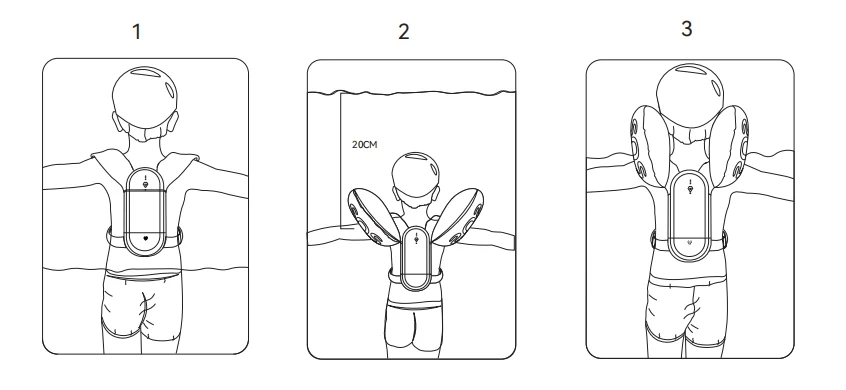 1

2

20CM

3