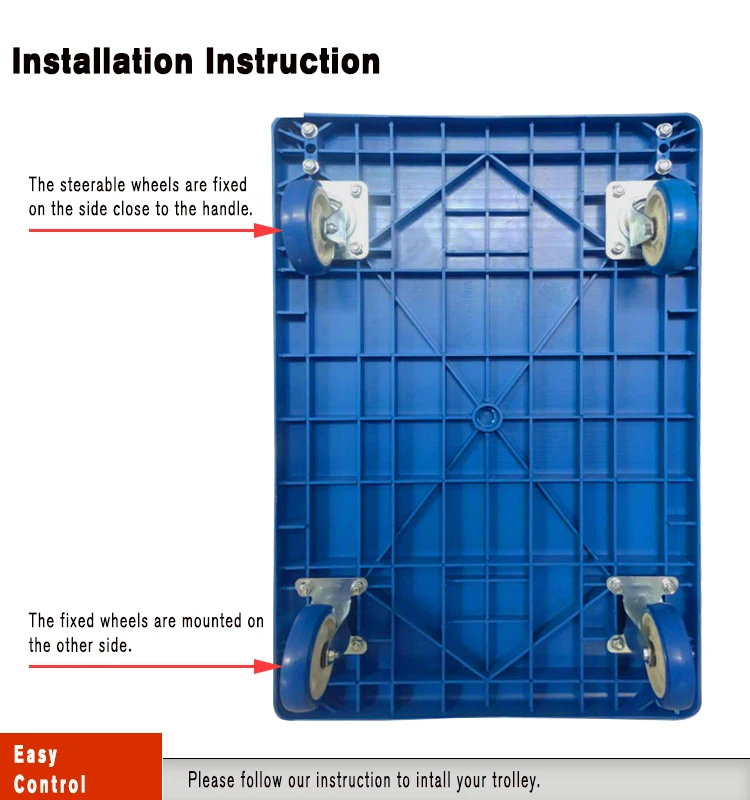 Installation Instruction

The steerable wheels are fixed on the side close to the handle.

The fixed wheels are mounted on the other side.

Easy Control

Please follow our instruction to intall your trolley.