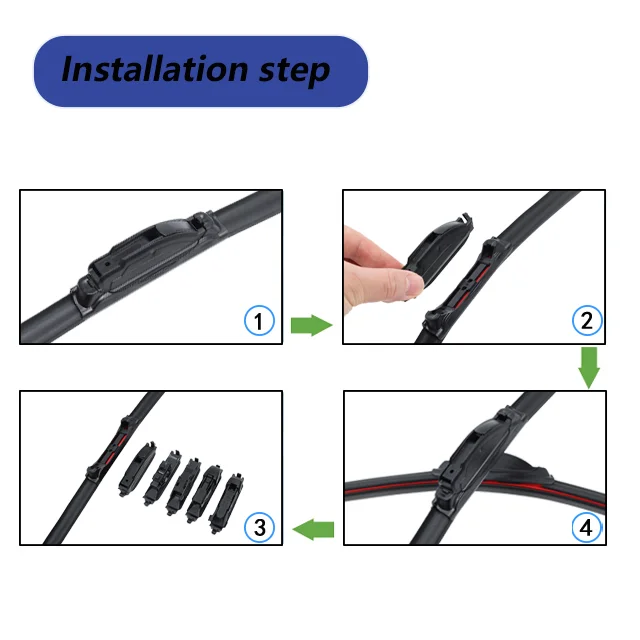 Installation step

1

2

3

4