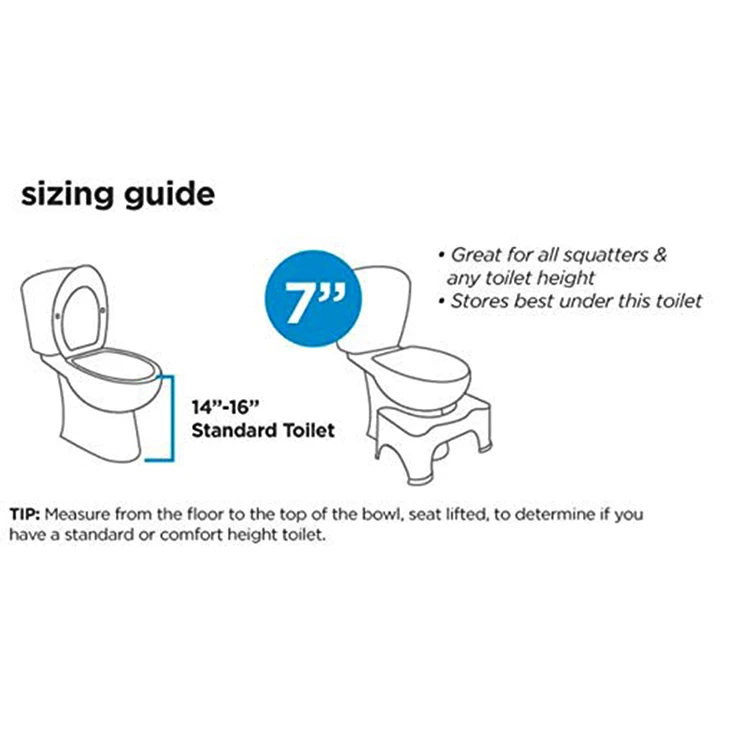 sizing guide

14"-16"
Standard Toilet

7"

• Great for all squatters & any toilet height
• Stores best under this toilet

TIP: Measure from the floor to the top of the bowl, seat lifted, to determine if you have a standard or comfort height toilet.