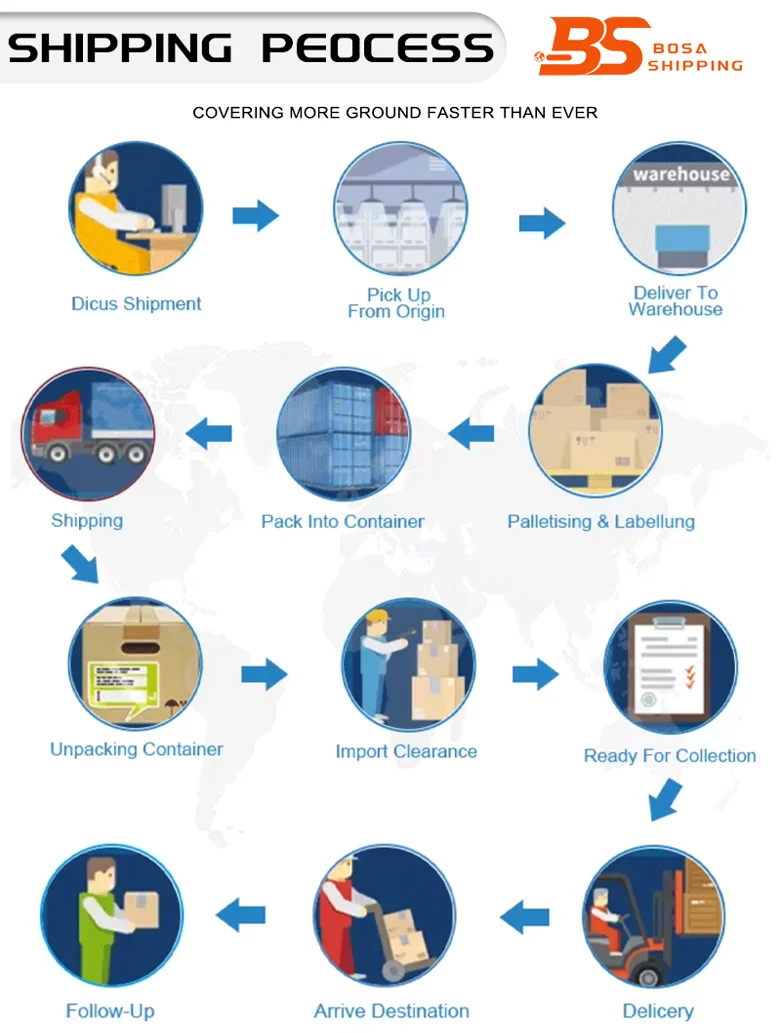 SHIPPING PEOCESS

BS BOSA SHIPPING

COVERING MORE GROUND FASTER THAN EVER

Dicus Shipment

Pick Up From Origin

warehouse

Deliver To Warehouse

Palletising & Labellung

Pack Into Container

Shipping

Unpacking Container

Import Clearance

Ready For Collection

Delicery

Arrive Destination

Follow-Up