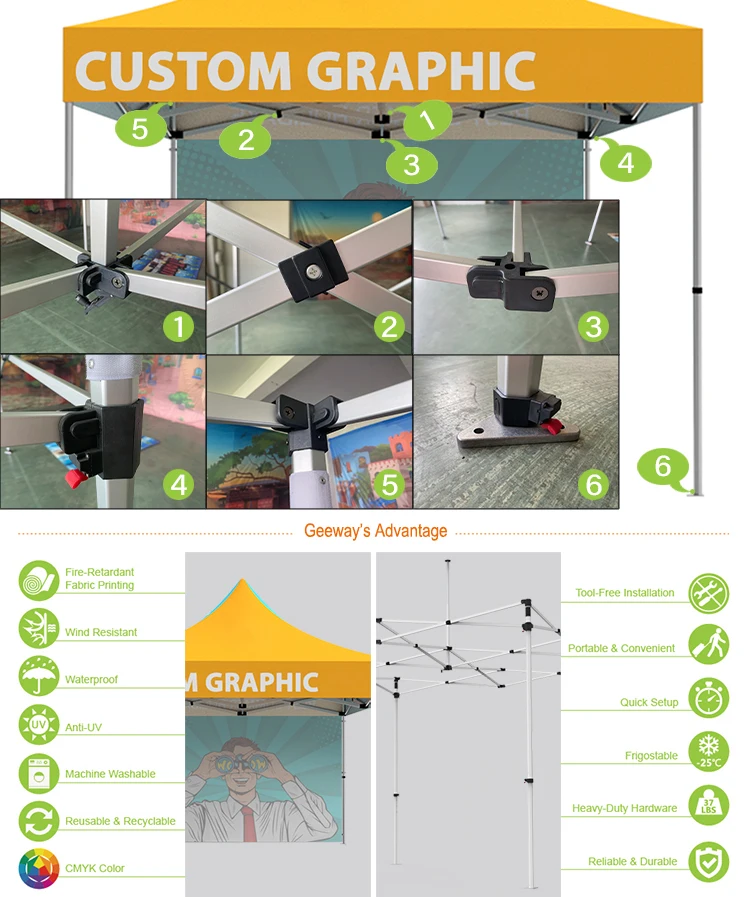 CUSTOM GRAPHIC

5 2 1 3 4

1 2 3

4 5 6

6

Geeway's Advantage

Fire-Retardant Fabric Printing

Wind Resistant

Waterproof

UV Anti-UV

Machine Washable

Reusable & Recyclable

CMYK Color

M GRAPHIC

Tool-Free Installation

Portable & Convenient

Quick Setup

Frigostable -25℃

Heavy-Duty Hardware 37 LBS

Reliable & Durable