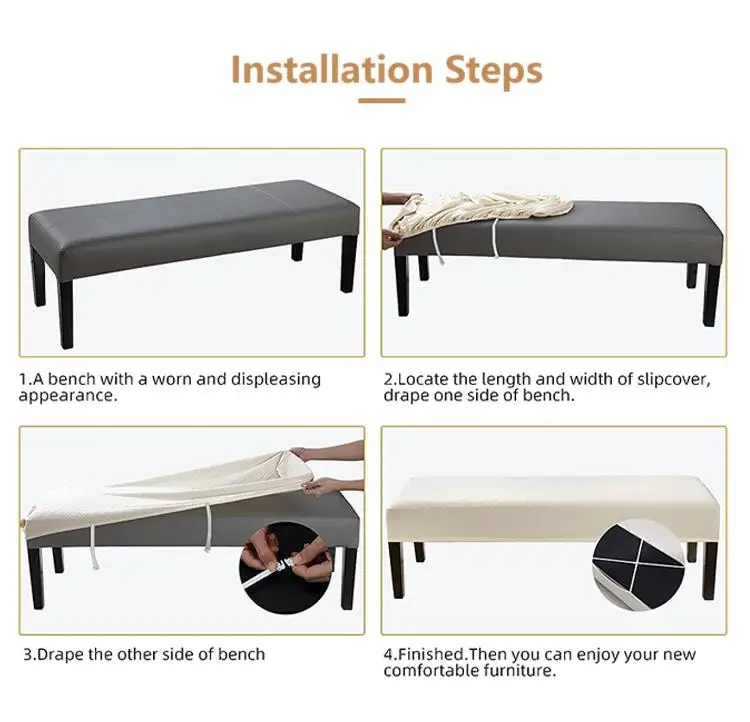 Installation Steps

1.A bench with a worn and displeasing appearance.

2.Locate the length and width of slipcover, drape one side of bench.

3.Drape the other side of bench

4.Finished.Then you can enjoy your new comfortable furniture.