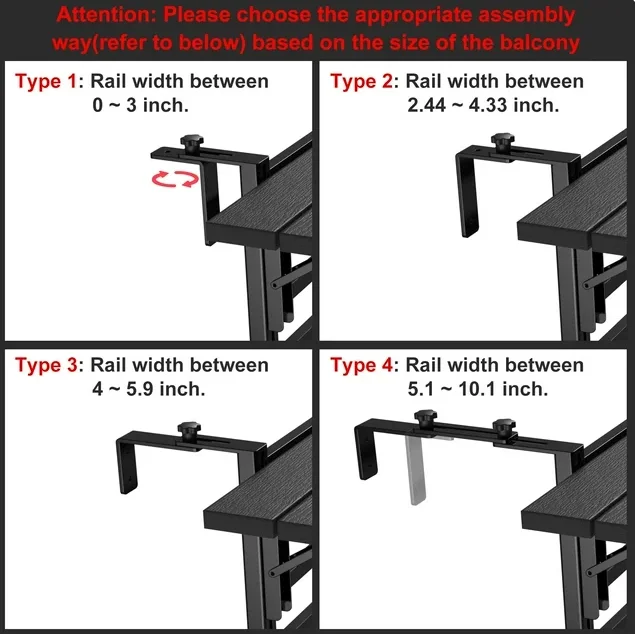 Attention: Please choose the appropriate assembly way(refer to below) based on the size of the balcony

Type 1: Rail width between 0 ~ 3 inch.

Type 2: Rail width between 2.44 ~ 4.33 inch.

Type 3: Rail width between 4 ~ 5.9 inch.

Type 4: Rail width between 5.1 ~ 10.1 inch.