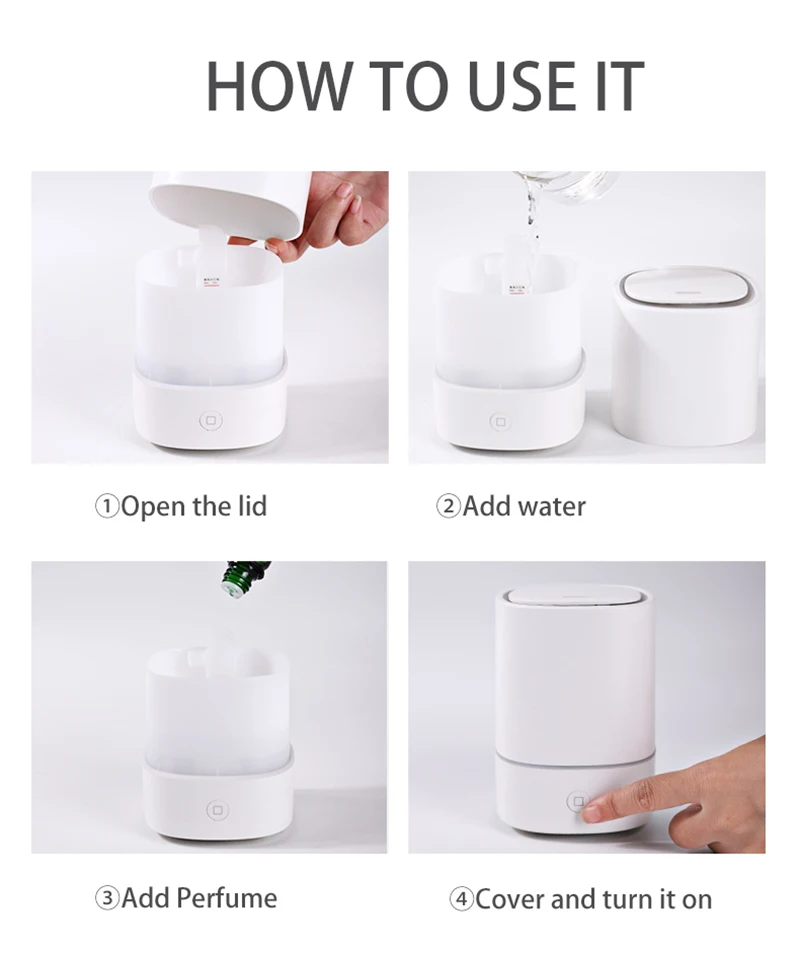 HOW TO USE IT

①Open the lid

②Add water

③Add Perfume

④Cover and turn it on