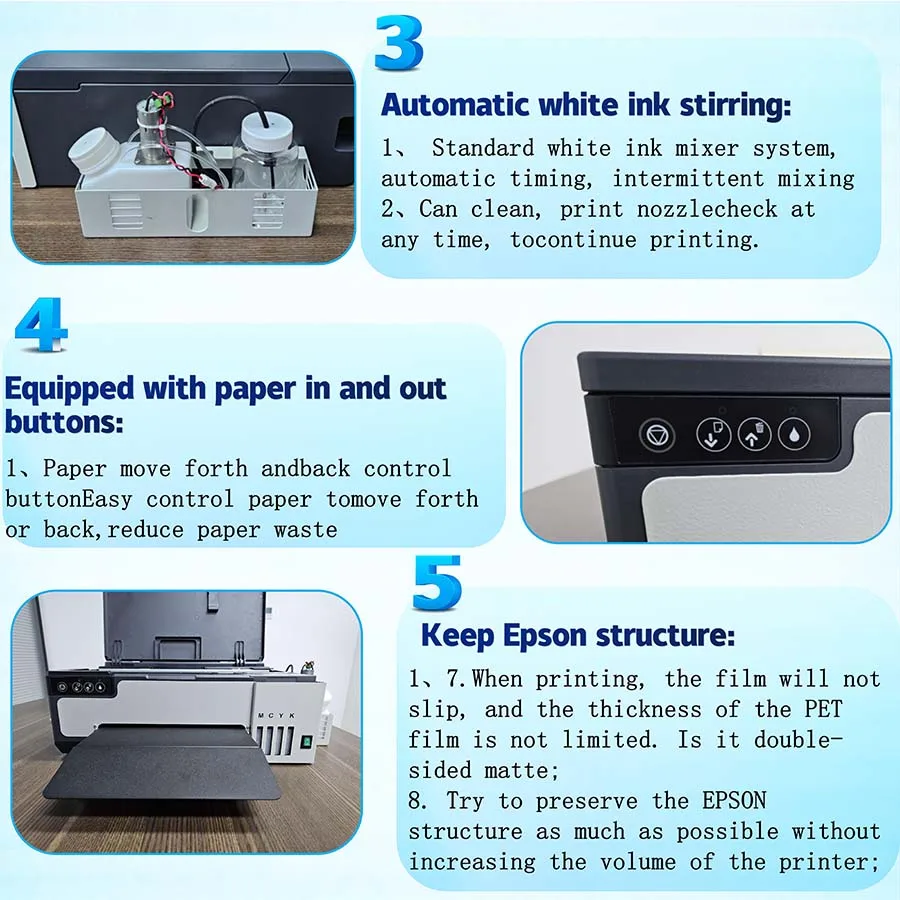 3

Automatic white ink stirring:

1、 Standard white ink mixer system, automatic timing, intermittent mixing
2、Can clean, print nozzlecheck at any time, tocontinue printing.

4

Equipped with paper in and out buttons:

1、Paper move forth andback control buttonEasy control paper tomove forth or back,reduce paper waste

5

Keep Epson structure:

1、7.When printing, the film will not slip, and the thickness of the PET film is not limited. Is it double-sided matte;
8. Try to preserve the EPSON structure as much as possible without increasing the volume of the printer;

M C Y K