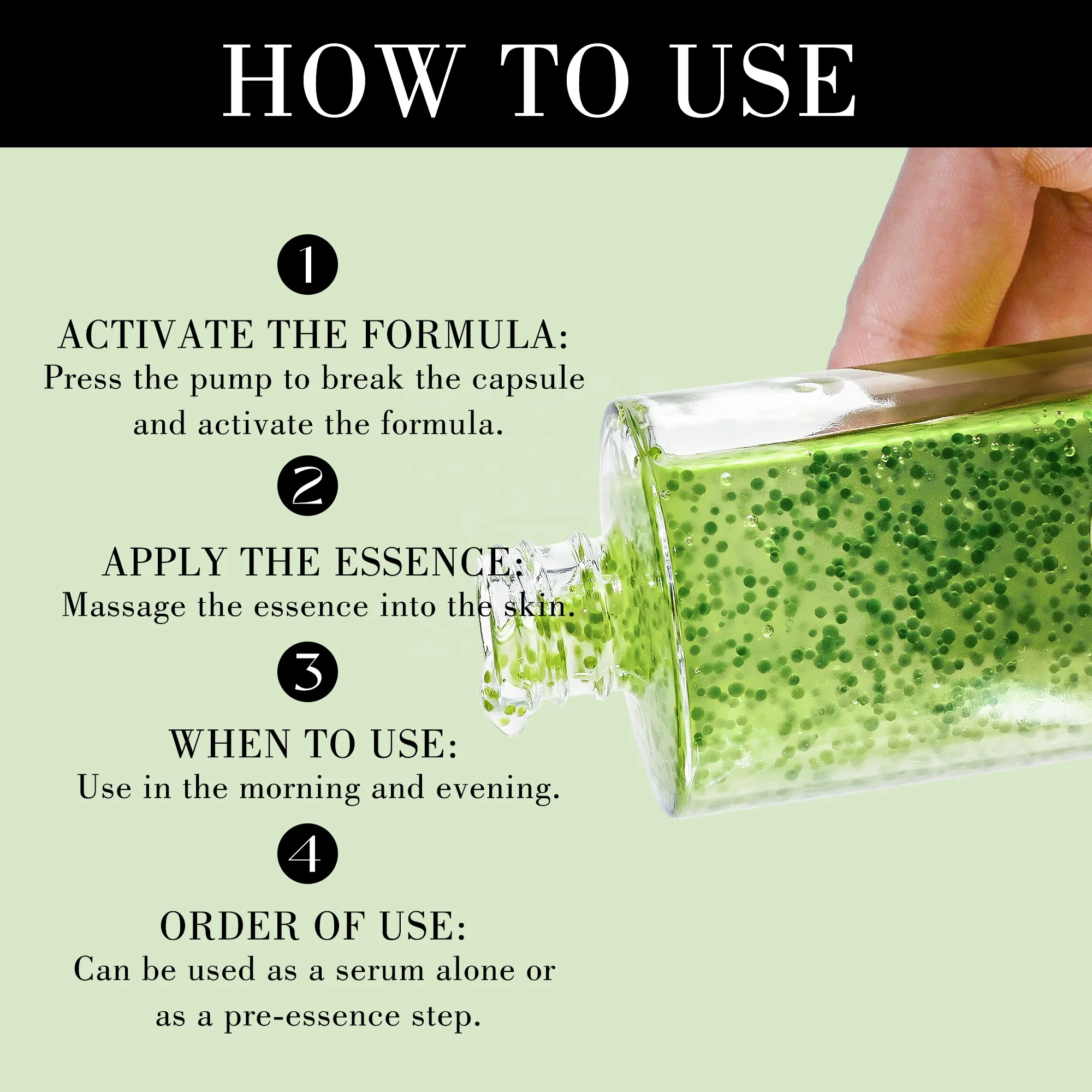 HOW TO USE

1

ACTIVATE THE FORMULA:
Press the pump to break the capsule and activate the formula.

2

APPLY THE ESSENCE:
Massage the essence into the skin.

3

WHEN TO USE:
Use in the morning and evening.

4

ORDER OF USE:
Can be used as a serum alone or as a pre-essence step.