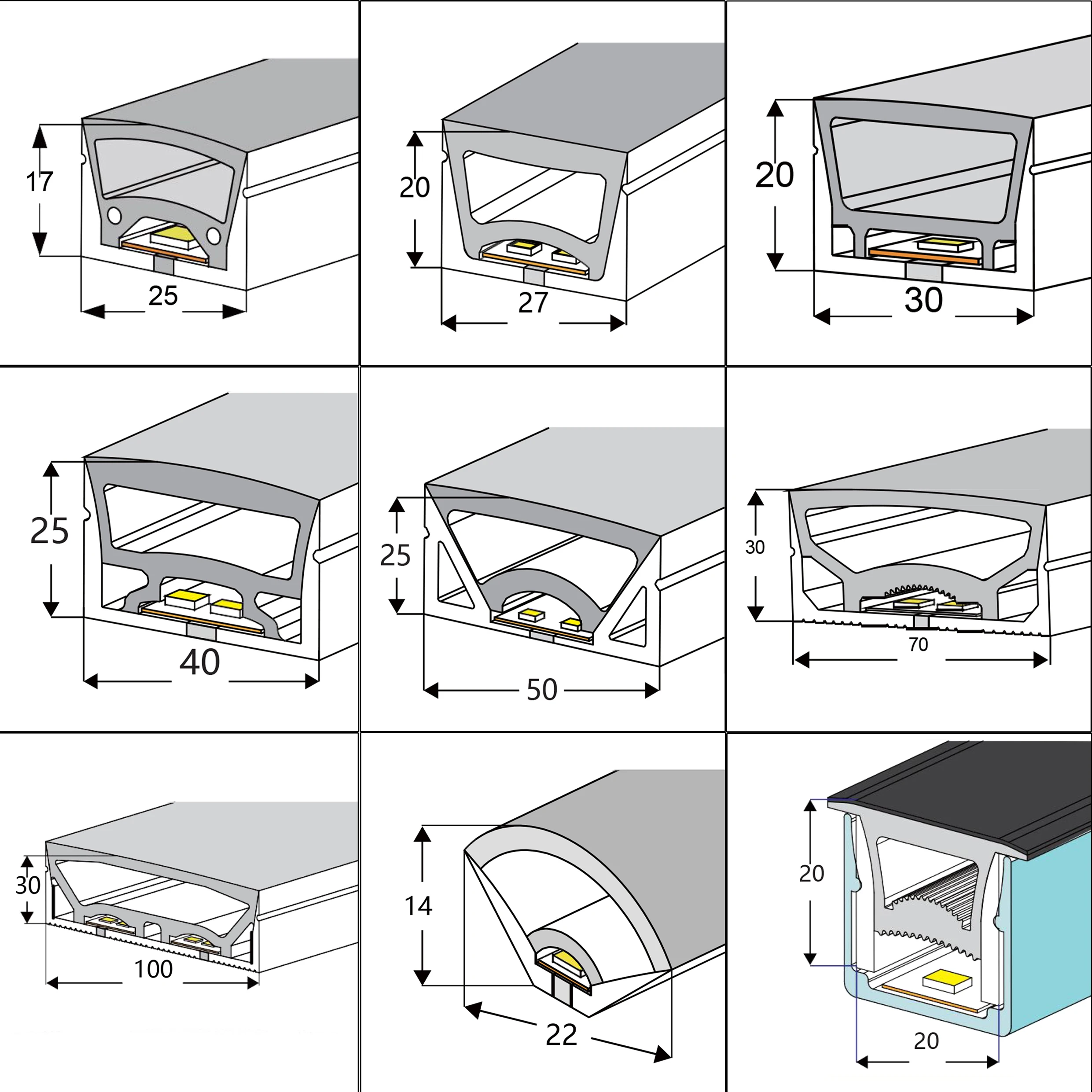 17
25
20
27
20
30
25
40
25
50
30
70
30
100
14
22
20
20