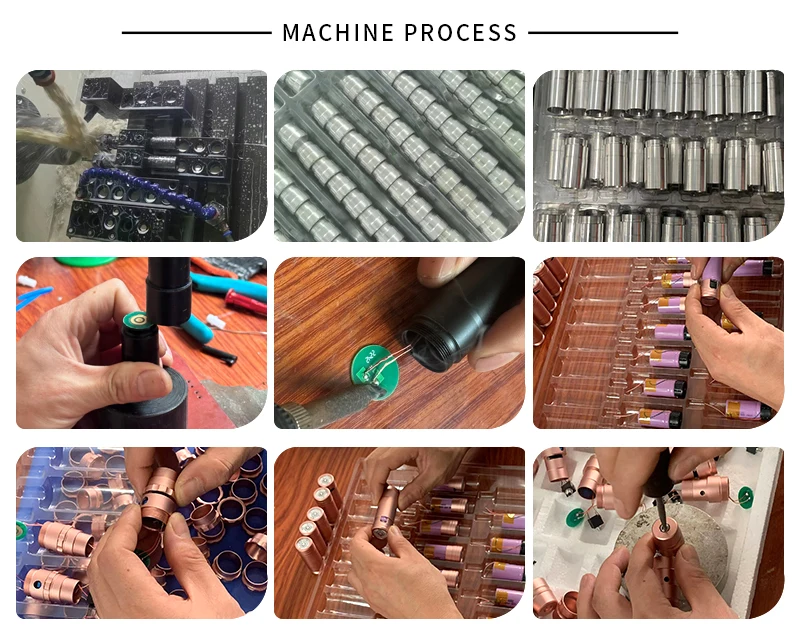 MACHINE PROCESS