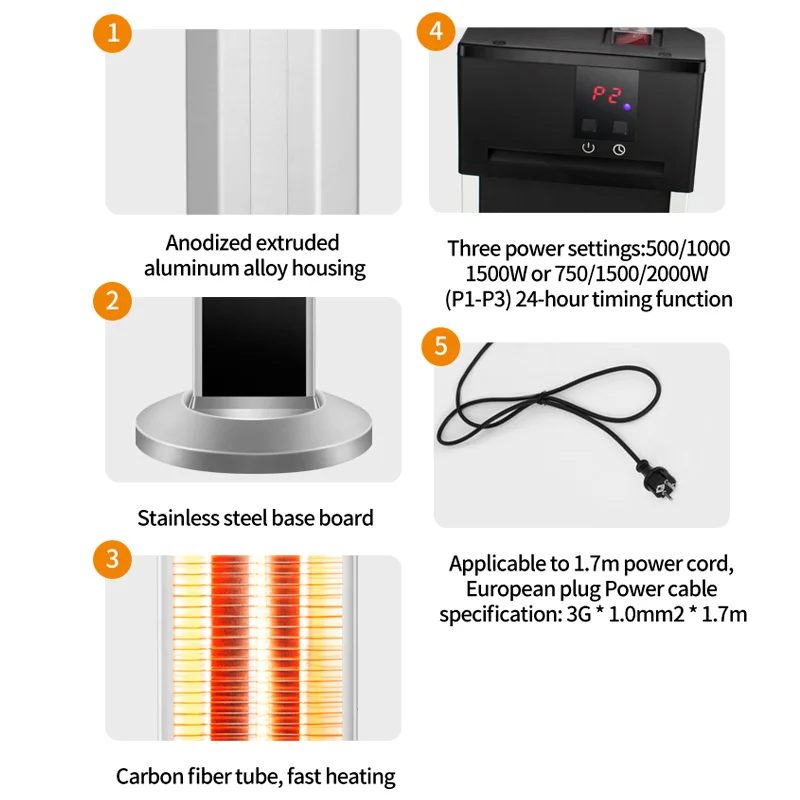 1

Anodized extruded aluminum alloy housing

2

Stainless steel base board

3

Carbon fiber tube, fast heating

4

P2

Three power settings:500/1000 1500W or 750/1500/2000W (P1-P3) 24-hour timing function

5

Applicable to 1.7m power cord, European plug Power cable specification: 3G * 1.0mm2 * 1.7m