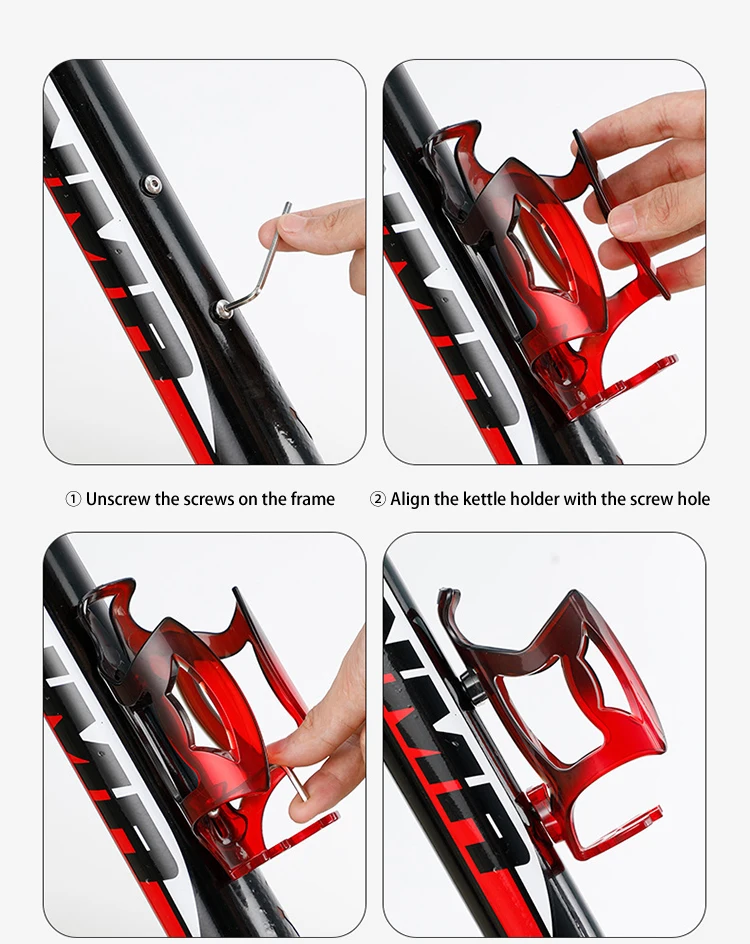 ① Unscrew the screws on the frame

② Align the kettle holder with the screw hole