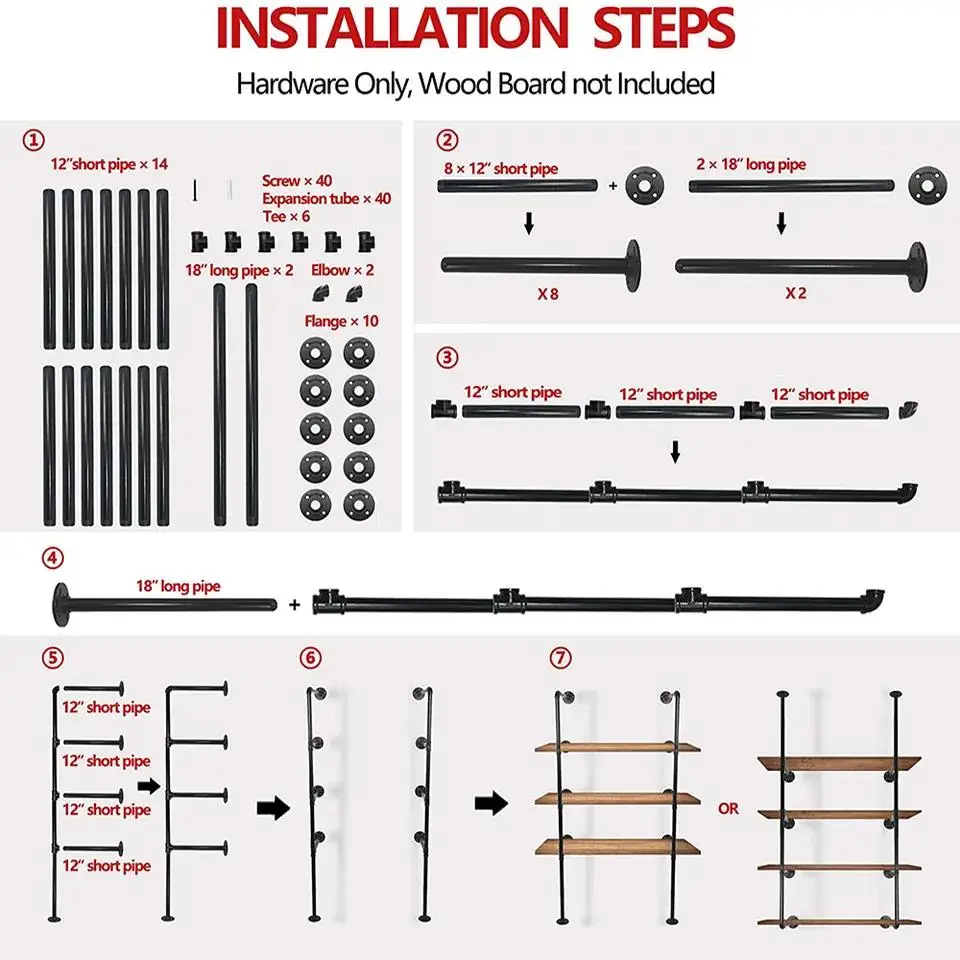 INSTALLATION STEPS

Hardware Only, Wood Board not Included

①

12"short pipe × 14

Screw × 40
Expansion tube × 40
Tee × 6

18" long pipe × 2

Elbow × 2

Flange × 10

②

8 × 12" short pipe

+

2 × 18" long pipe

X 8

X 2

③

12" short pipe

12" short pipe

12" short pipe

④

18" long pipe

+

⑤

12" short pipe

12" short pipe

12" short pipe

12" short pipe

⑥

⑦

OR