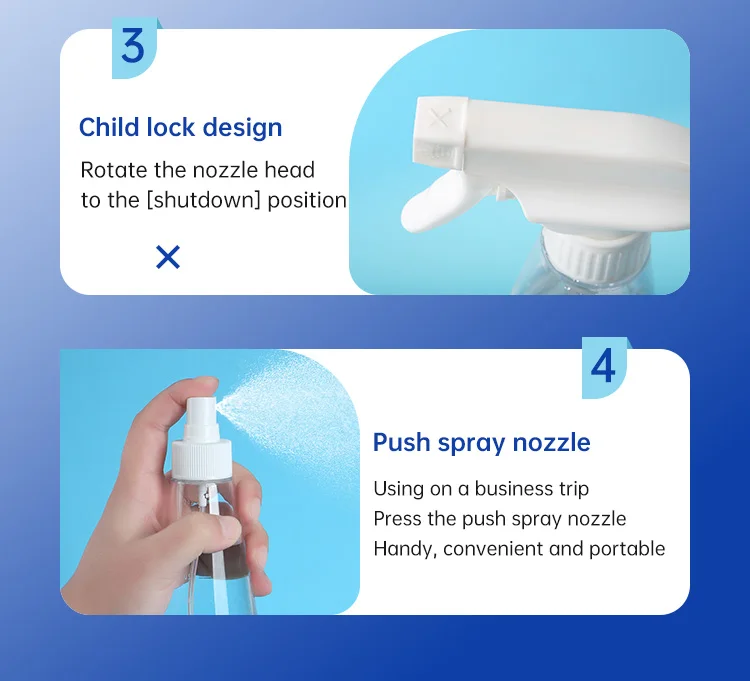 3

Child lock design

Rotate the nozzle head to the [shutdown] position

×

4

Push spray nozzle

Using on a business trip
Press the push spray nozzle
Handy, convenient and portable