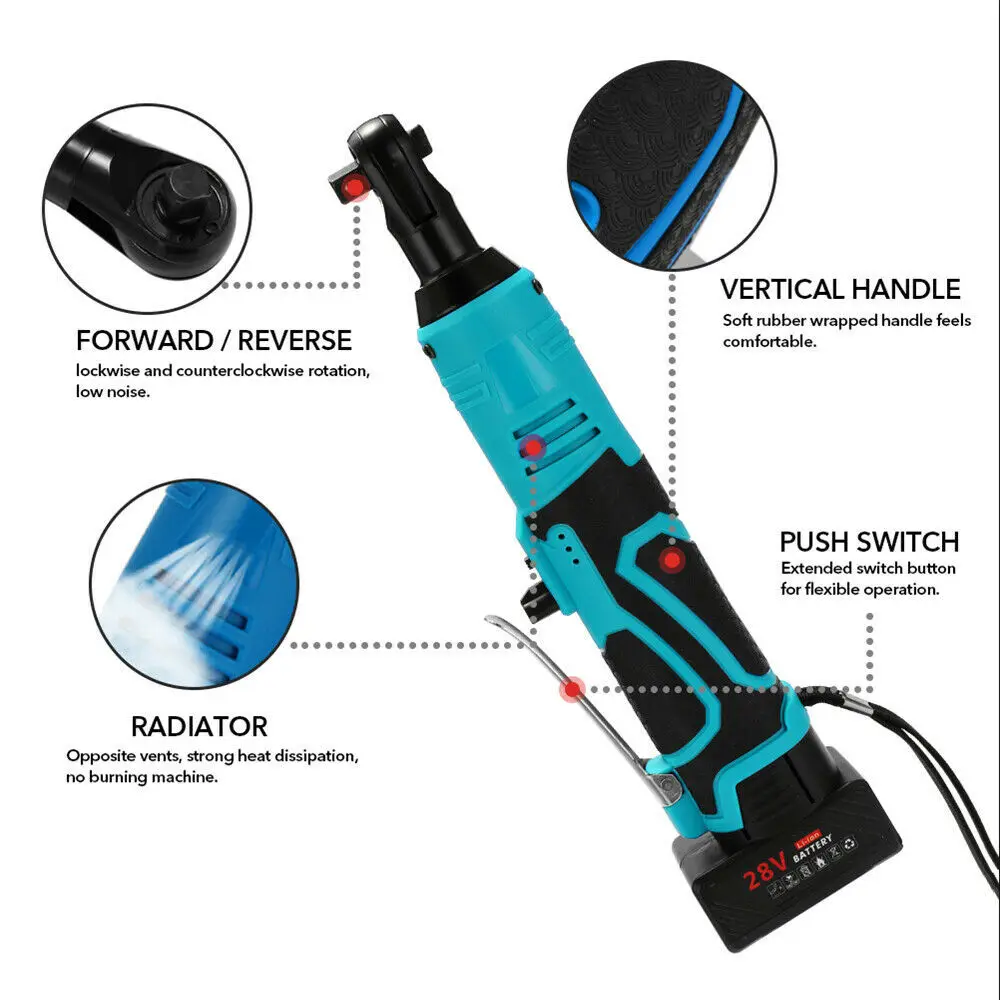 FORWARD / REVERSE
lockwise and counterclockwise rotation, low noise.

VERTICAL HANDLE
Soft rubber wrapped handle feels comfortable.

PUSH SWITCH
Extended switch button for flexible operation.

RADIATOR
Opposite vents, strong heat dissipation, no burning machine.

28V
Li-ion
BATTERY