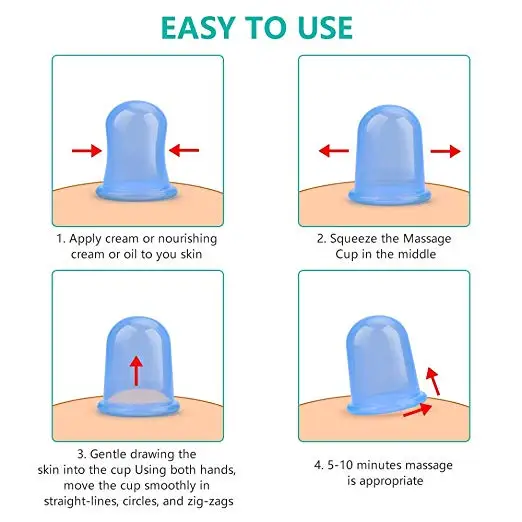 EASY TO USE

1. Apply cream or nourishing cream or oil to you skin

2. Squeeze the Massage Cup in the middle

3. Gentle drawing the skin into the cup Using both hands, move the cup smoothly in straight-lines, circles, and zig-zags

4. 5-10 minutes massage is appropriate