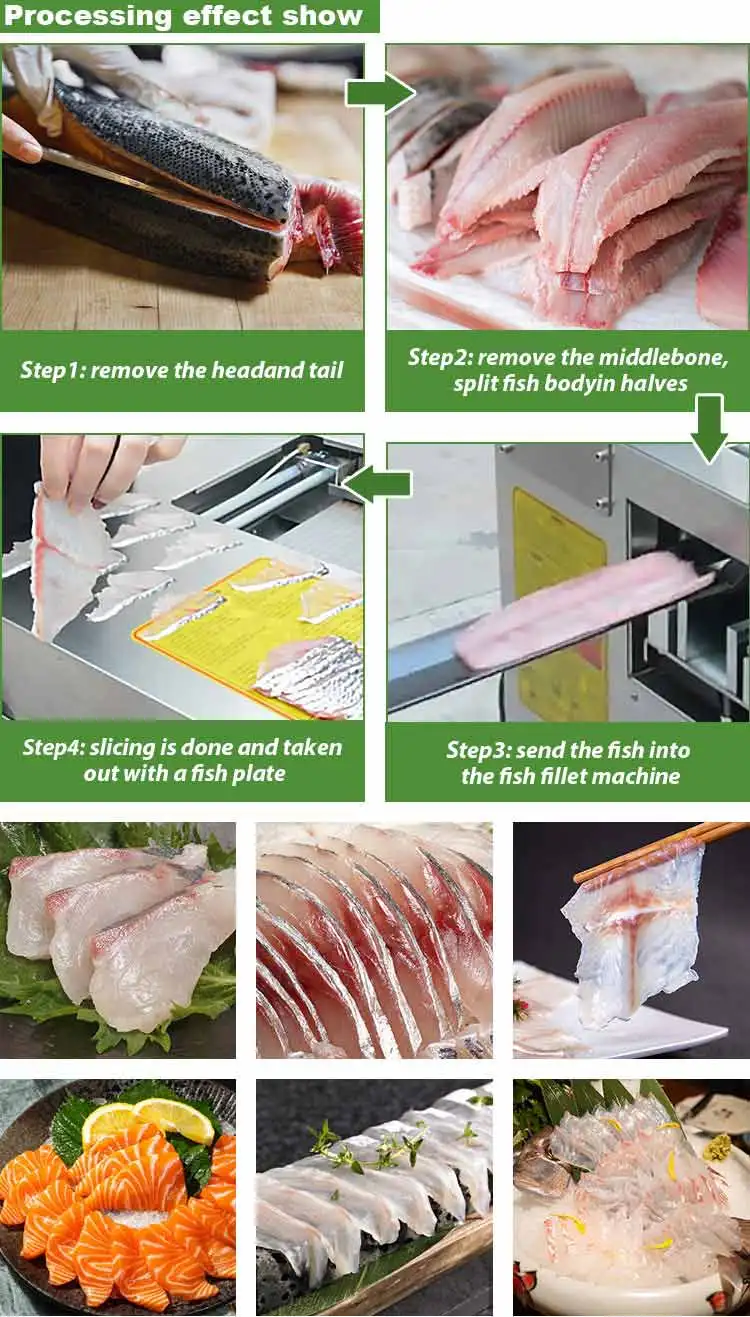 Processing effect show

Step1: remove the headand tail

Step2: remove the middlebone, split fish bodyin halves

Step3: send the fish into the fish fillet machine

Step4: slicing is done and taken out with a fish plate