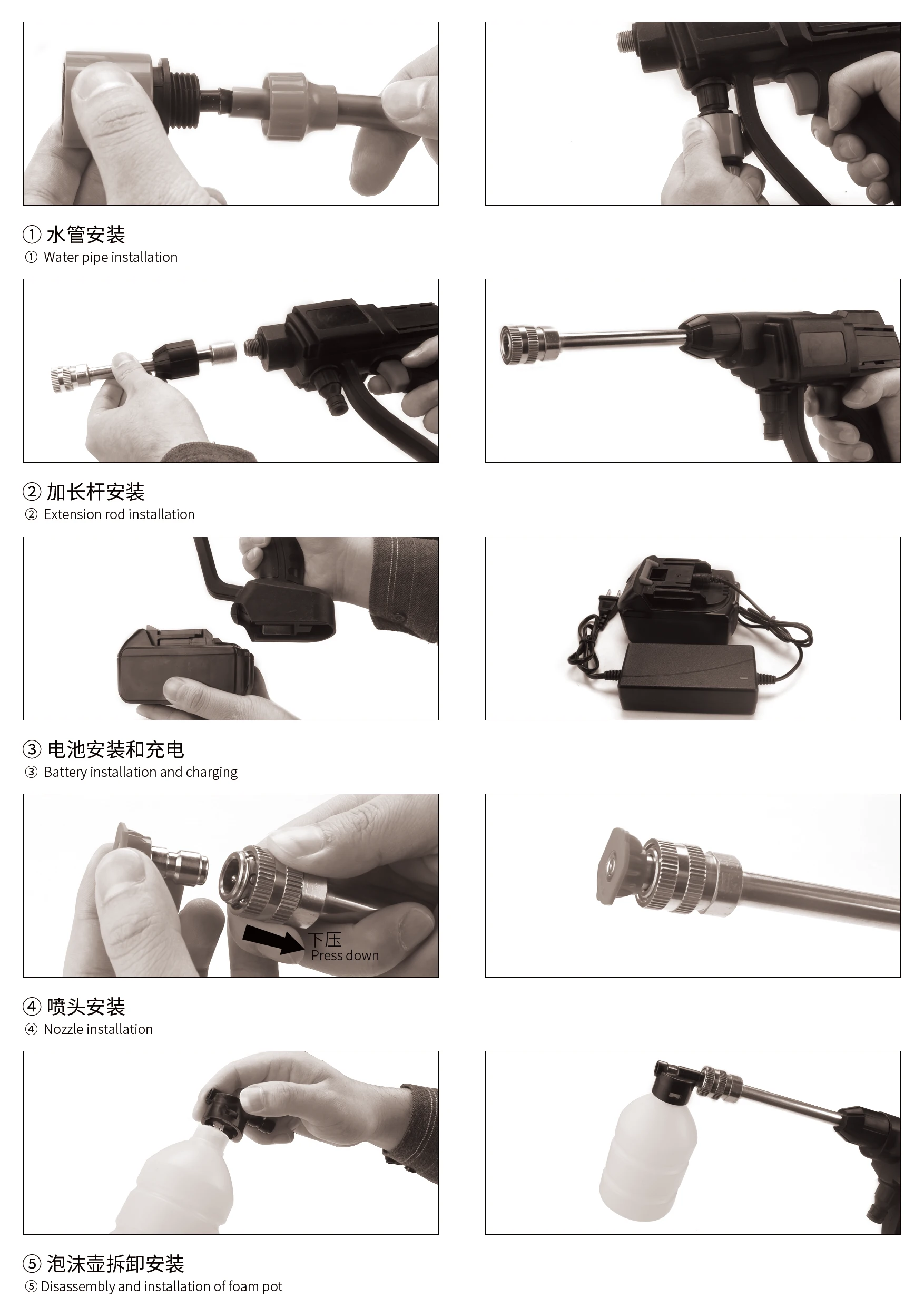 ① 水管安装
① Water pipe installation

② 加长杆安装
② Extension rod installation

③ 电池安装和充电
③ Battery installation and charging

下压
Press down

④ 喷头安装
④ Nozzle installation

⑤ 泡沫壶拆卸安装
⑤ Disassembly and installation of foam pot