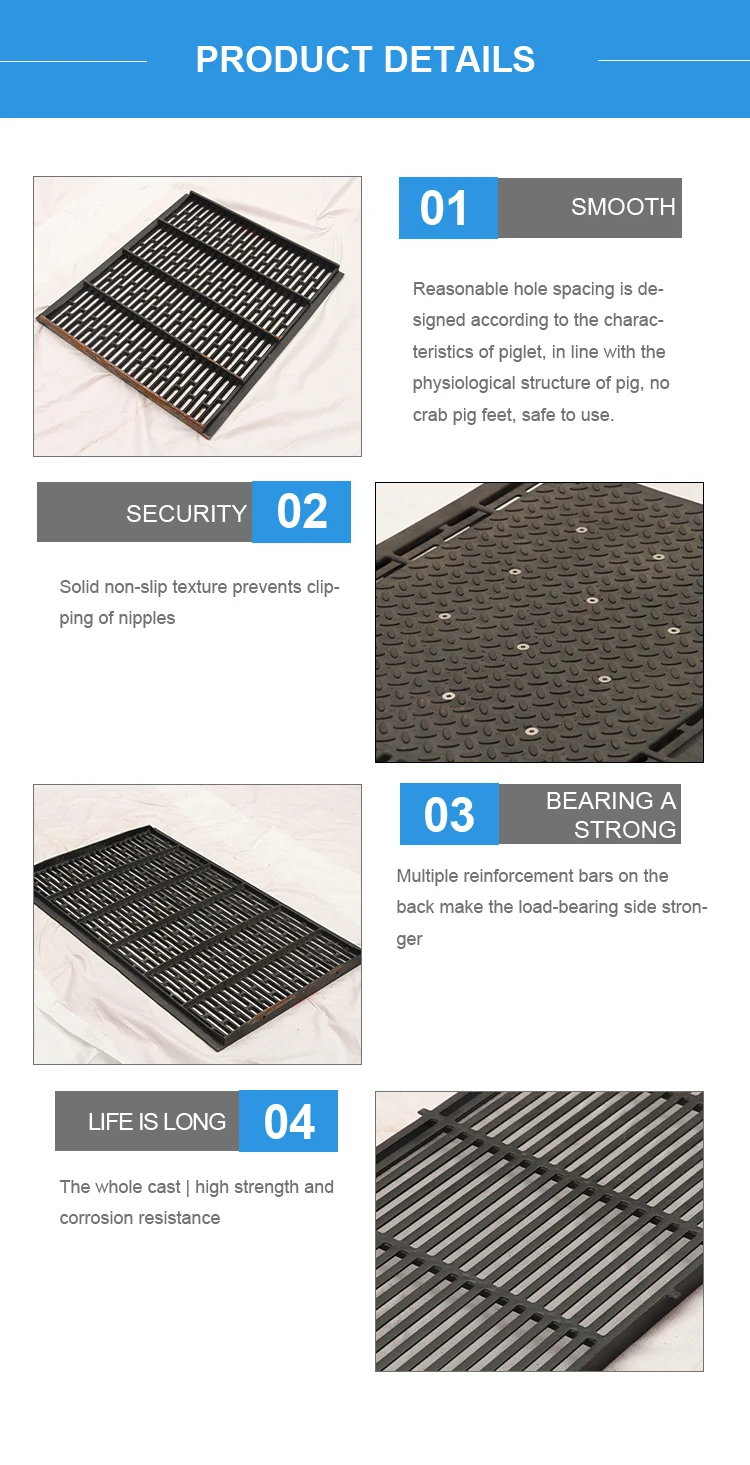 PRODUCT DETAILS

01 SMOOTH

Reasonable hole spacing is designed according to the characteristics of piglet, in line with the physiological structure of pig, no crab pig feet, safe to use.

SECURITY 02

Solid non-slip texture prevents clipping of nipples

03 BEARING A STRONG

Multiple reinforcement bars on the back make the load-bearing side stronger

LIFE IS LONG 04

The whole cast | high strength and corrosion resistance